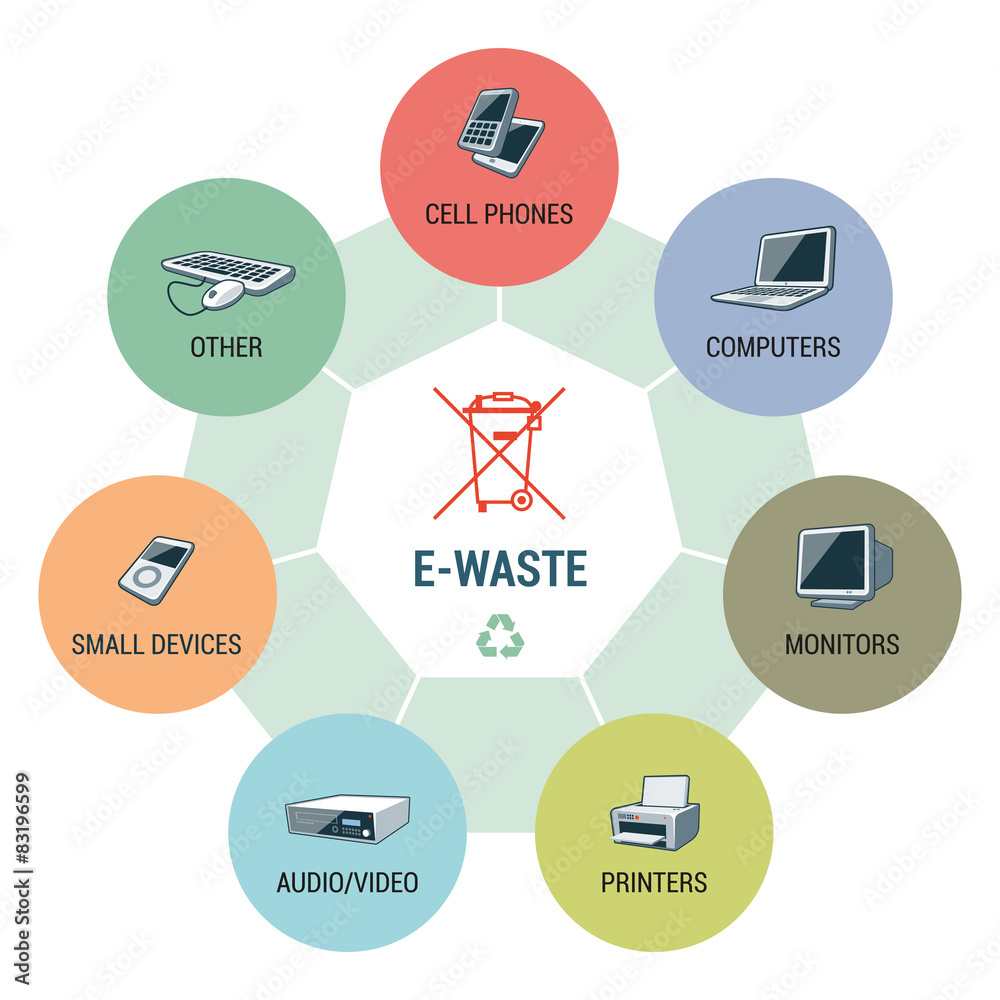 CELL PHONES

COMPUTERS

MONITORS

PRINTERS

AUDIO/VIDEO

SMALL DEVICES

OTHER

E-WASTE

Adobe Stock | #83196599