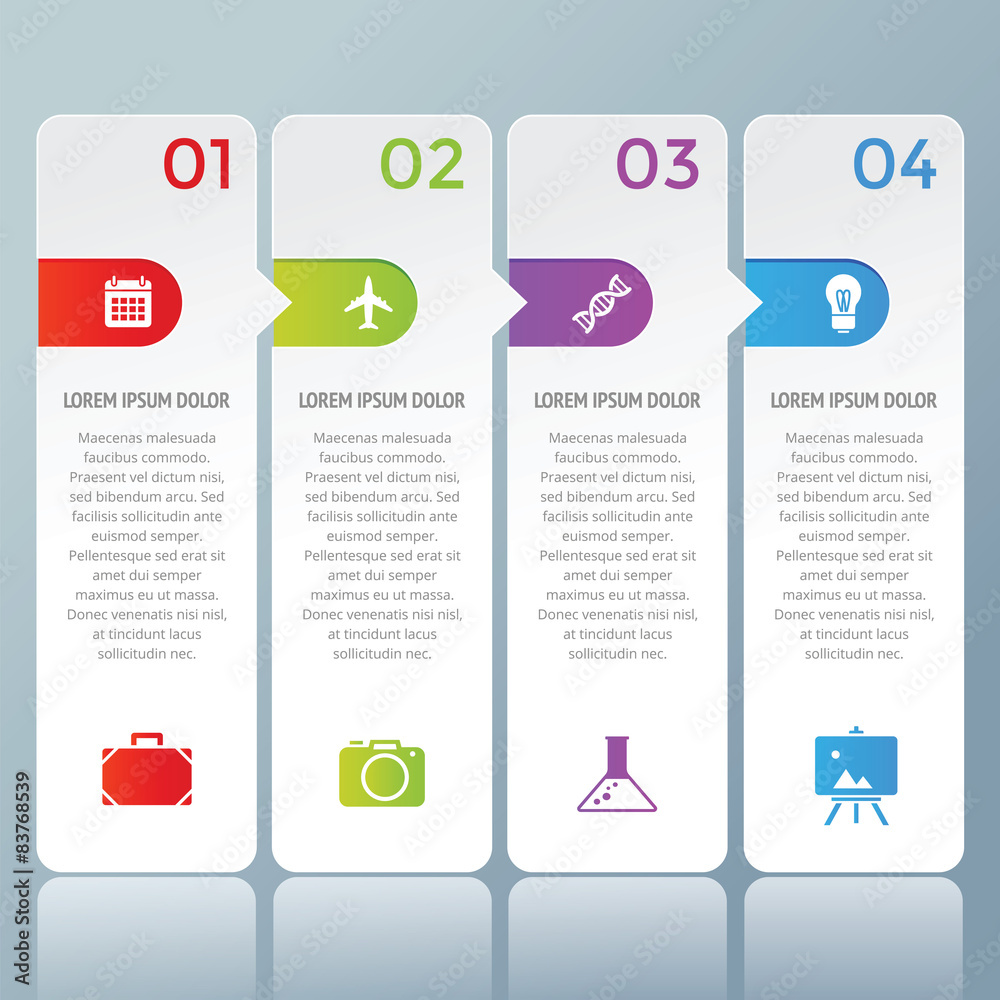 01

LOREM IPSUM DOLOR

Maecenas malesuada faucibus commodo. Praesent vel dictum nisi, sed bibendum arcu. Sed facilisis sollicitudin ante euismod semper. Pellentesque sed erat sit amet dui semper maximus eu ut massa. Donec venenatis nisi nisl, at tincidunt lacus sollicitudin nec.

02

LOREM IPSUM DOLOR

Maecenas malesuada faucibus commodo. Praesent vel dictum nisi, sed bibendum arcu. Sed facilisis sollicitudin ante euismod semper. Pellentesque sed erat sit amet dui semper maximus eu ut massa. Donec venenatis nisi nisl, at tincidunt lacus sollicitudin nec.

03

LOREM IPSUM DOLOR

Maecenas malesuada faucibus commodo. Praesent vel dictum nisi, sed bibendum arcu. Sed facilisis sollicitudin ante euismod semper. Pellentesque sed erat sit amet dui semper maximus eu ut massa. Donec venenatis nisi nisl, at tincidunt lacus sollicitudin nec.

04

LOREM IPSUM DOLOR

Maecenas malesuada faucibus commodo. Praesent vel dictum nisi, sed bibendum arcu. Sed facilisis sollicitudin ante euismod semper. Pellentesque sed erat sit amet dui semper maximus eu ut massa. Donec venenatis nisi nisl, at tincidunt lacus sollicitudin nec.

Adobe Stock | #83768539