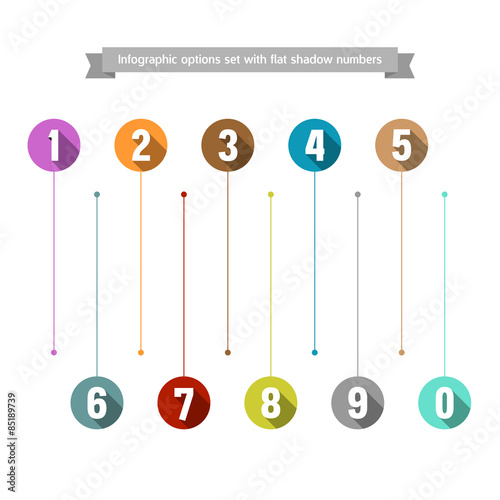 Infographic options set with flat shadow numbers

1

2

3

4

5

6

7

8

9

0

Adobe Stock | #85189739