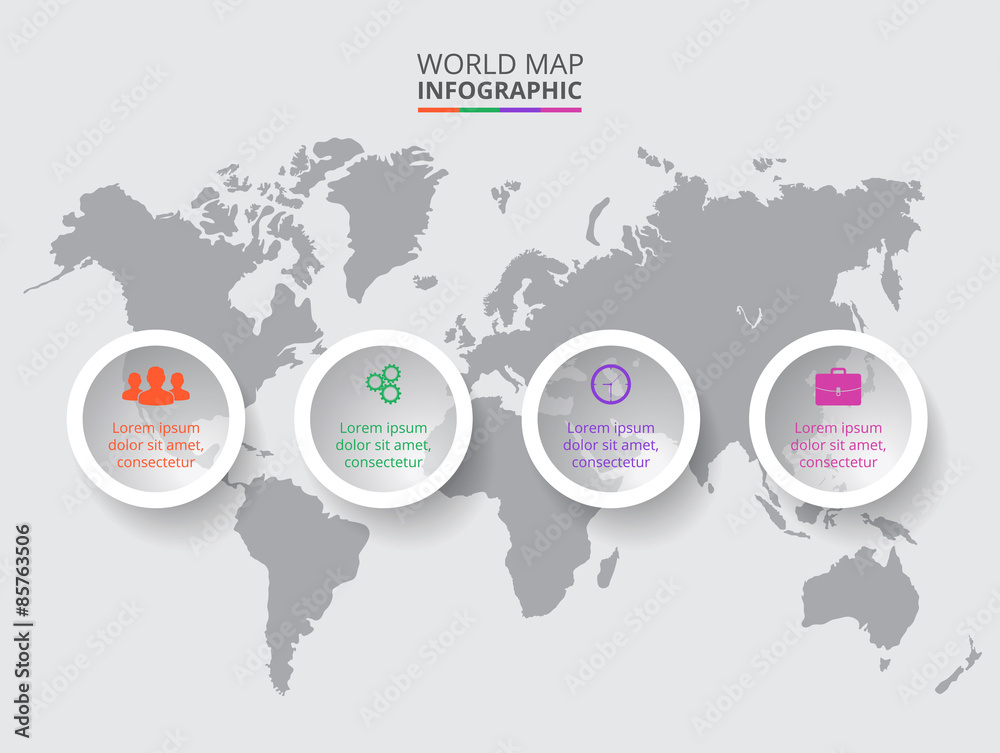 WORLD MAP
INFOGRAPHIC

Lorem ipsum dolor sit amet, consectetur

Lorem ipsum dolor sit amet, consectetur

Lorem ipsum dolor sit amet, consectetur

Lorem ipsum dolor sit amet, consectetur

Adobe Stock | #85763506