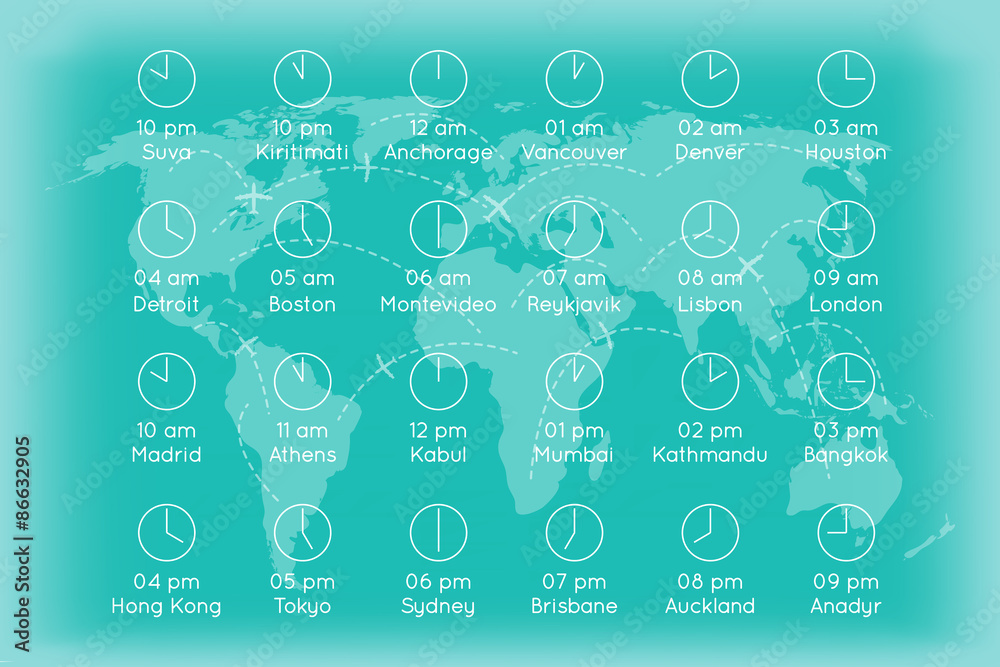 10 pm
Suva

10 pm
Kiritimati

12 am
Anchorage

01 am
Vancouver

02 am
Denver

03 am
Houston

04 am
Detroit

05 am
Boston

06 am
Montevideo

07 am
Reykjavik

08 am
Lisbon

09 am
London

10 am
Madrid

11 am
Athens

12 pm
Kabul

01 pm
Mumbai

02 pm
Kathmandu

03 pm
Bangkok

04 pm
Hong Kong

05 pm
Tokyo

06 pm
Sydney

07 pm
Brisbane

08 pm
Auckland

09 pm
Anadyr

Adobe Stock | #86632905