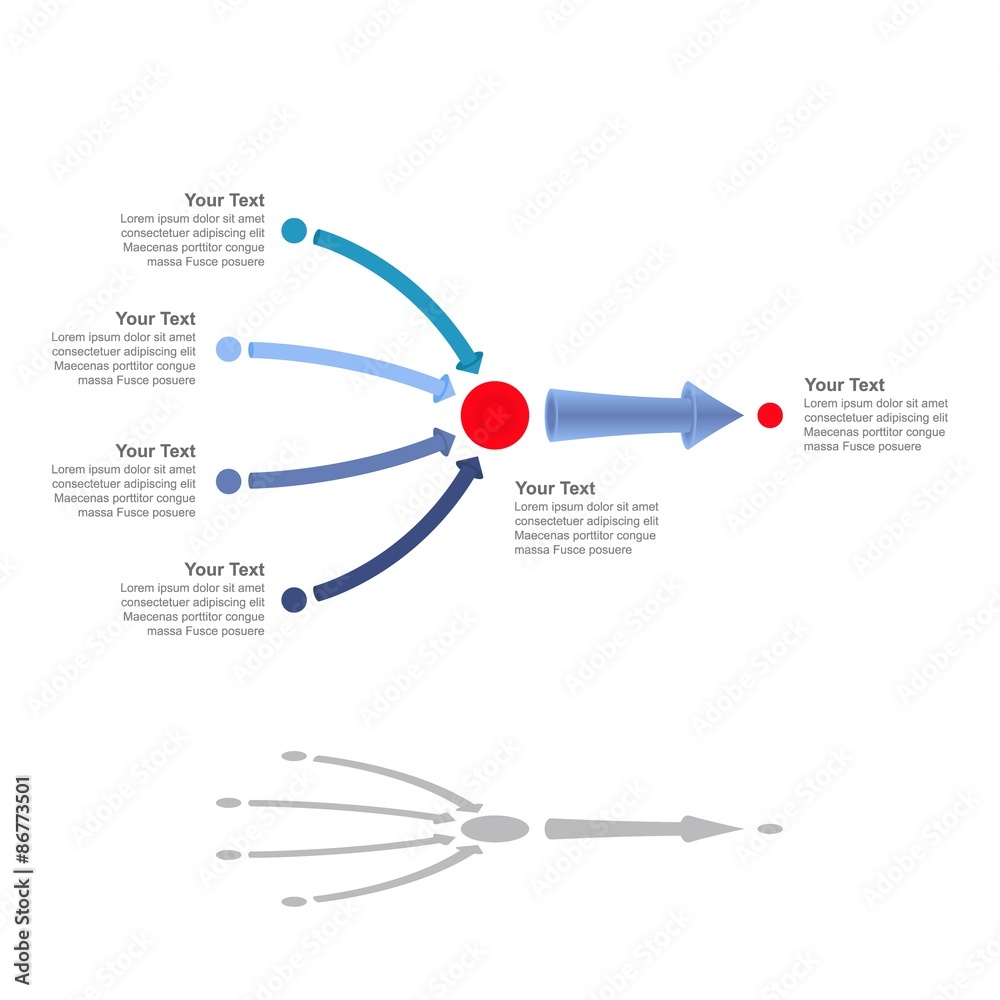 Your Text
Lorem ipsum dolor sit amet consectetuer adipiscing elit Maecenas porttitor congue massa Fusce posuere

Your Text
Lorem ipsum dolor sit amet consectetuer adipiscing elit Maecenas porttitor congue massa Fusce posuere

Your Text
Lorem ipsum dolor sit amet consectetuer adipiscing elit Maecenas porttitor congue massa Fusce posuere

Your Text
Lorem ipsum dolor sit amet consectetuer adipiscing elit Maecenas porttitor congue massa Fusce posuere

Your Text
Lorem ipsum dolor sit amet consectetuer adipiscing elit Maecenas porttitor congue massa Fusce posuere

Your Text
Lorem ipsum dolor sit amet consectetuer adipiscing elit Maecenas porttitor congue massa Fusce posuere

Adobe Stock | #86773501