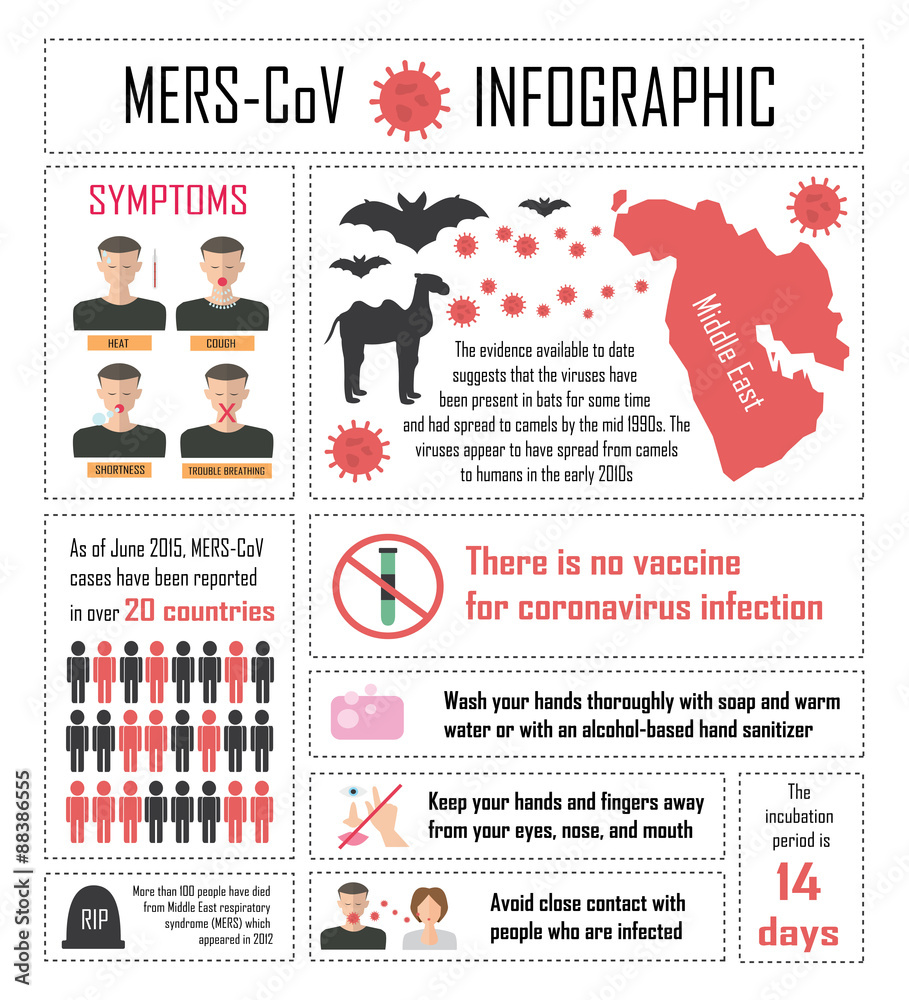 MERS-CoV INFOGRAPHIC

SYMPTOMS

HEAT

COUGH

SHORTNESS

TROUBLE BREATHING

Middle East

The evidence available to date suggests that the viruses have been present in bats for some time and had spread to camels by the mid 1990s. The viruses appear to have spread from camels to humans in the early 2010s

As of June 2015, MERS-CoV cases have been reported in over 20 countries

There is no vaccine for coronavirus infection

Wash your hands thoroughly with soap and warm water or with an alcohol-based hand sanitizer

Keep your hands and fingers away from your eyes, nose, and mouth

The incubation period is 14 days

RIP

More than 100 people have died from Middle East respiratory syndrome (MERS) which appeared in 2012

Avoid close contact with people who are infected

Adobe Stock | #88386555