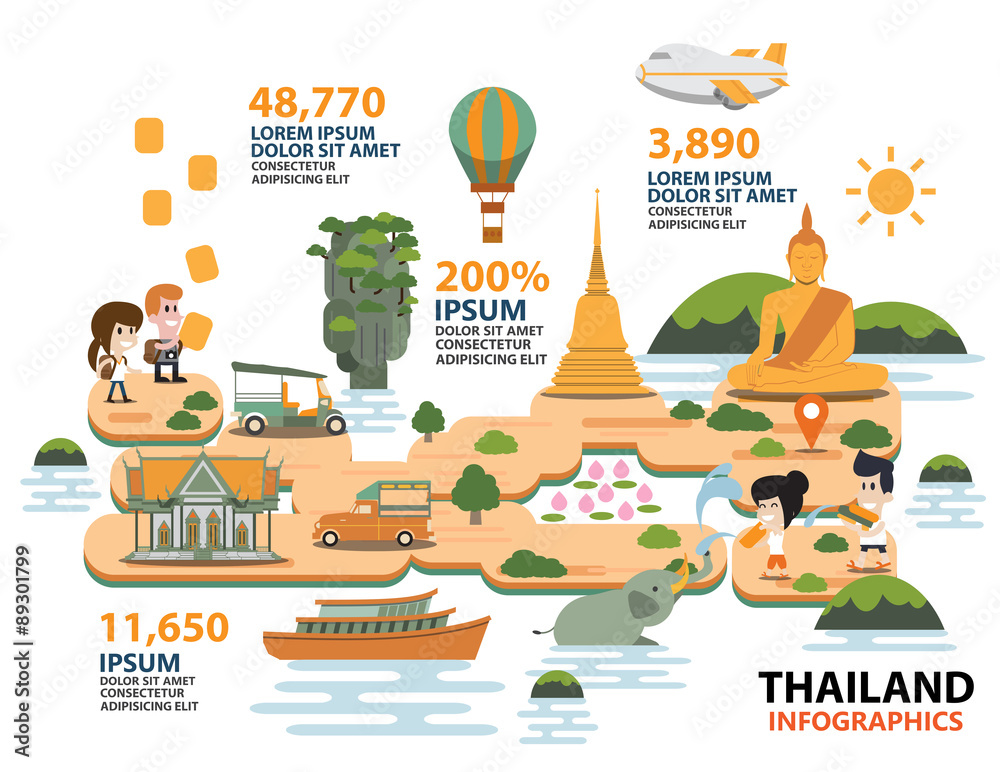 48,770
LOREM IPSUM
DOLOR SIT AMET
CONSECTETUR
ADIPISICING ELIT

3,890
LOREM IPSUM
DOLOR SIT AMET
CONSECTETUR
ADIPISICING ELIT

200%
IPSUM
DOLOR SIT AMET
CONSECTETUR
ADIPISICING ELIT

11,650
IPSUM
DOLOR SIT AMET
CONSECTETUR
ADIPISICING ELIT

THAILAND
INFOGRAPHICS

Adobe Stock | #89301799