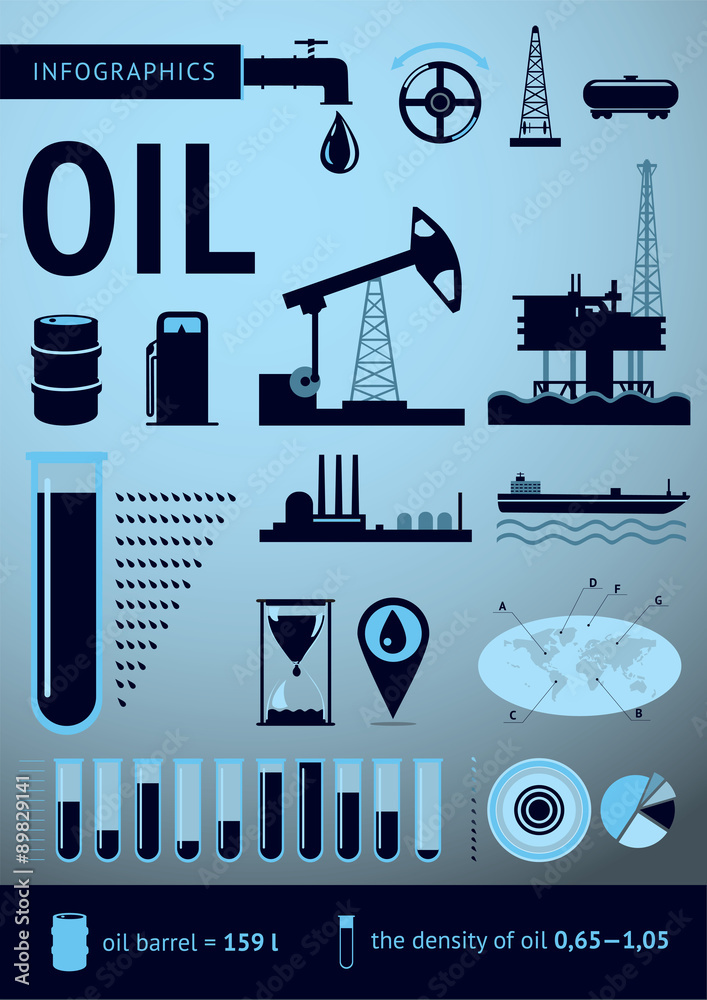 INFOGRAPHICS

OIL

A
D
F
G
C
B

oil barrel = 159 l

the density of oil 0,65 – 1,05

Adobe Stock | #89829141