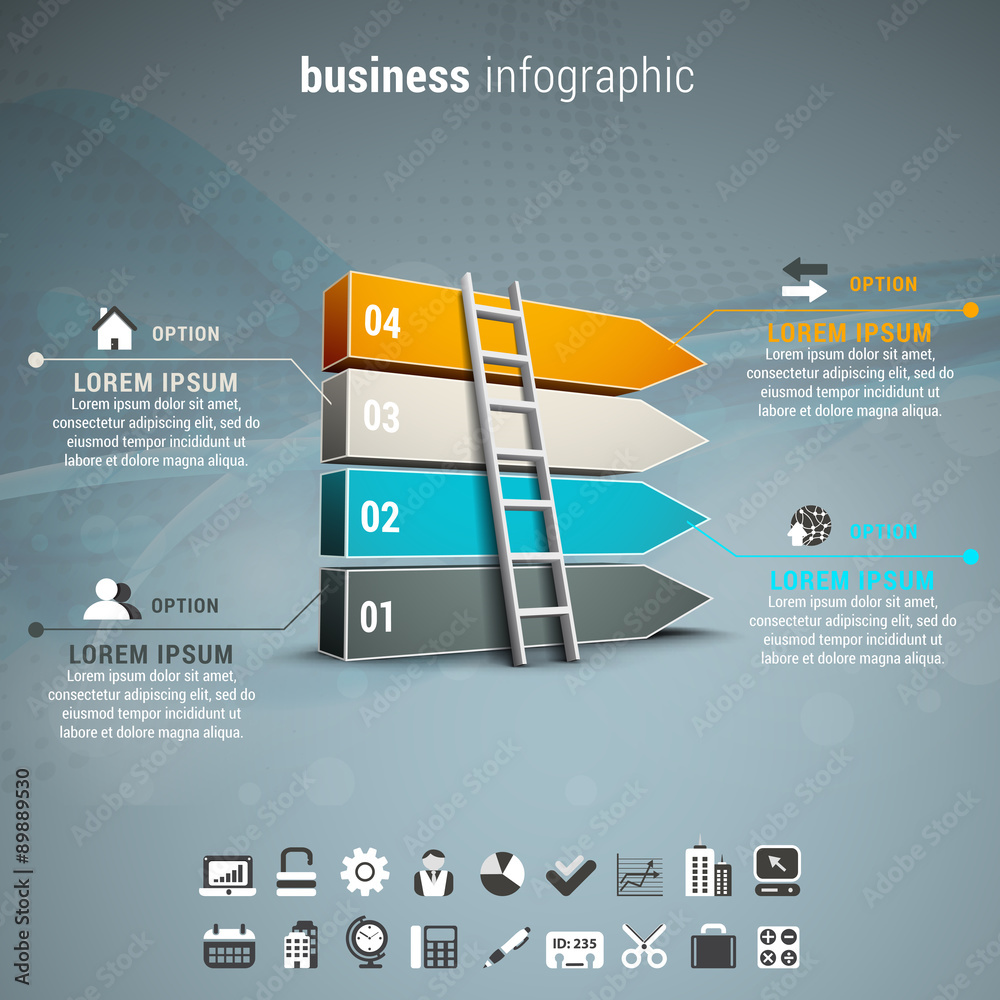 business infographic

OPTION
LOREM IPSUM
Lorem ipsum dolor sit amet, consectetur adipiscing elit, sed do eiusmod tempor incididunt ut labore et dolore magna aliqua.

OPTION
LOREM IPSUM
Lorem ipsum dolor sit amet, consectetur adipiscing elit, sed do eiusmod tempor incididunt ut labore et dolore magna aliqua.

04
03
02
01

OPTION
LOREM IPSUM
Lorem ipsum dolor sit amet, consectetur adipiscing elit, sed do eiusmod tempor incididunt ut labore et dolore magna aliqua.

OPTION
LOREM IPSUM
Lorem ipsum dolor sit amet, consectetur adipiscing elit, sed do eiusmod tempor incididunt ut labore et dolore magna aliqua.

ID: 235

Adobe Stock | #89889530