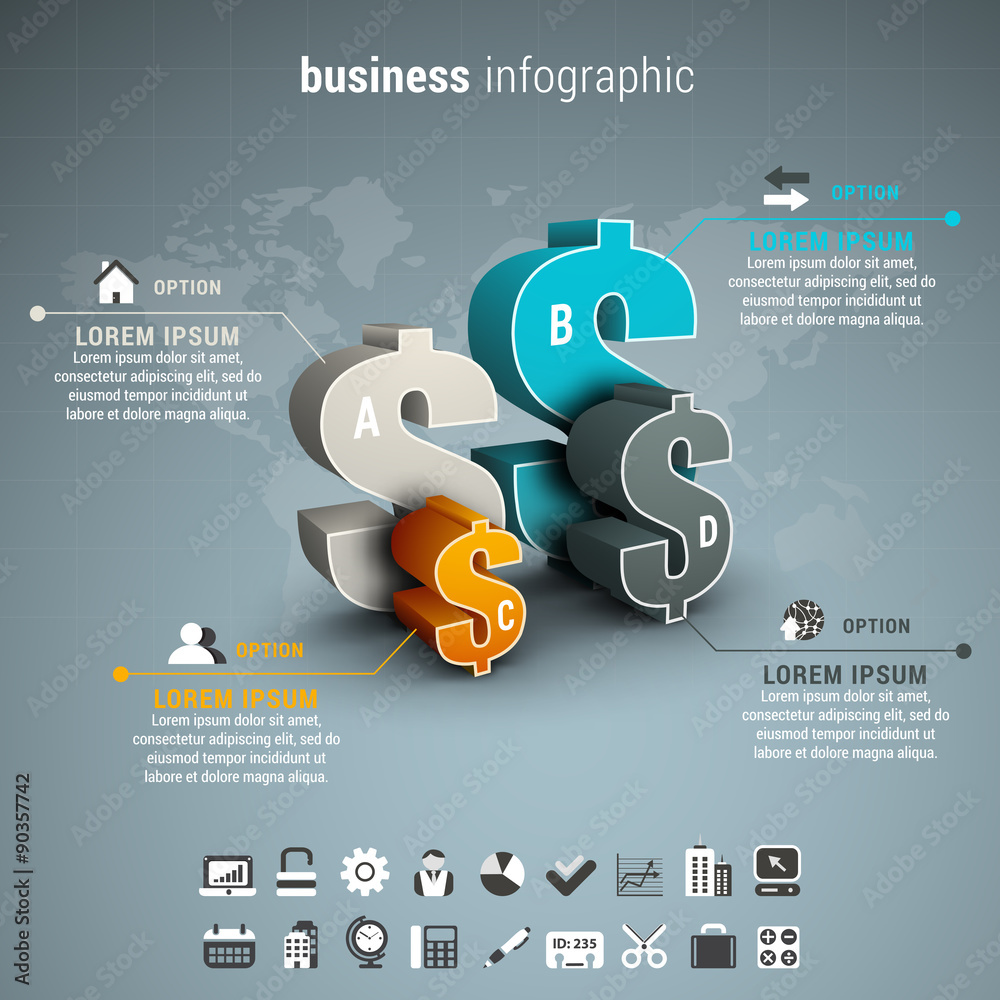 business infographic

OPTION

LOREM IPSUM

Lorem ipsum dolor sit amet, consectetur adipiscing elit, sed do eiusmod tempor incididunt ut labore et dolore magna aliqua.

OPTION

LOREM IPSUM

Lorem ipsum dolor sit amet, consectetur adipiscing elit, sed do eiusmod tempor incididunt ut labore et dolore magna aliqua.

A

B

C

D

OPTION

LOREM IPSUM

Lorem ipsum dolor sit amet, consectetur adipiscing elit, sed do eiusmod tempor incididunt ut labore et dolore magna aliqua.

OPTION

LOREM IPSUM

Lorem ipsum dolor sit amet, consectetur adipiscing elit, sed do eiusmod tempor incididunt ut labore et dolore magna aliqua.

ID: 235

Adobe Stock | #90357742