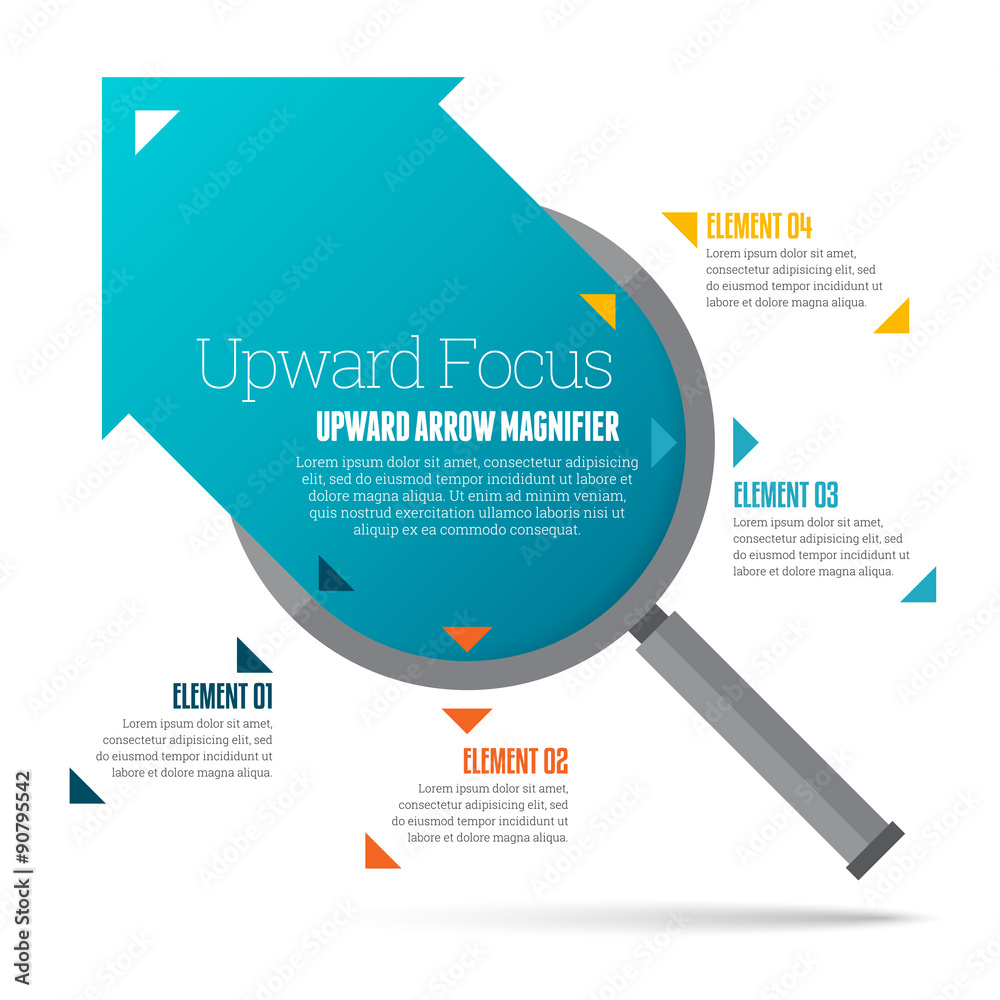 Upward Focus

UPWARD ARROW MAGNIFIER

Lorem ipsum dolor sit amet, consectetur adipisicing elit, sed do eiusmod tempor incididunt ut labore et dolore magna aliqua. Ut enim ad minim veniam, quis nostrud exercitation ullamco laboris nisi ut aliquip ex ea commodo consequat.

ELEMENT 04

Lorem ipsum dolor sit amet, consectetur adipisicing elit, sed do eiusmod tempor incididunt ut labore et dolore magna aliqua.

ELEMENT 03

Lorem ipsum dolor sit amet, consectetur adipisicing elit, sed do eiusmod tempor incididunt ut labore et dolore magna aliqua.

ELEMENT 01

Lorem ipsum dolor sit amet, consectetur adipisicing elit, sed do eiusmod tempor incididunt ut labore et dolore magna aliqua.

ELEMENT 02

Lorem ipsum dolor sit amet, consectetur adipisicing elit, sed do eiusmod tempor incididunt ut labore et dolore magna aliqua.

Adobe Stock | #90795542