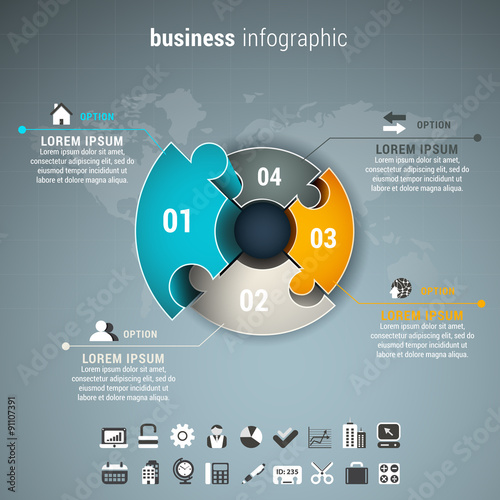 business infographic

OPTION
LOREM IPSUM
Lorem ipsum dolor sit amet, consectetur adipiscing elit, sed do eiusmod tempor incididunt ut labore et dolore magna aliqua.

OPTION
LOREM IPSUM
Lorem ipsum dolor sit amet, consectetur adipiscing elit, sed do eiusmod tempor incididunt ut labore et dolore magna aliqua.

01

04

03

02

OPTION
LOREM IPSUM
Lorem ipsum dolor sit amet, consectetur adipiscing elit, sed do eiusmod tempor incididunt ut labore et dolore magna aliqua.

OPTION
LOREM IPSUM
Lorem ipsum dolor sit amet, consectetur adipiscing elit, sed do eiusmod tempor incididunt ut labore et dolore magna aliqua.

ID: 235

Adobe Stock | #91107391

Adobe Stock