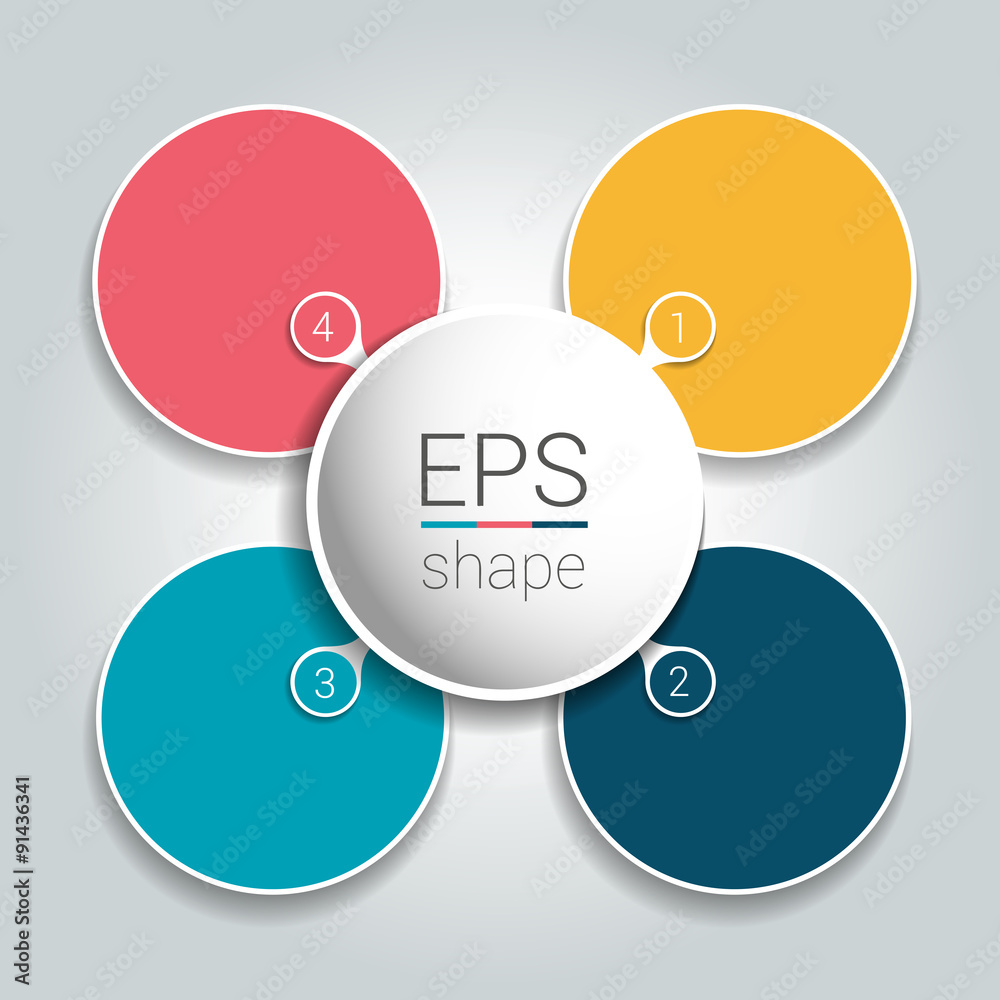 4

1

EPS
shape

3

2

Adobe Stock | #91436341