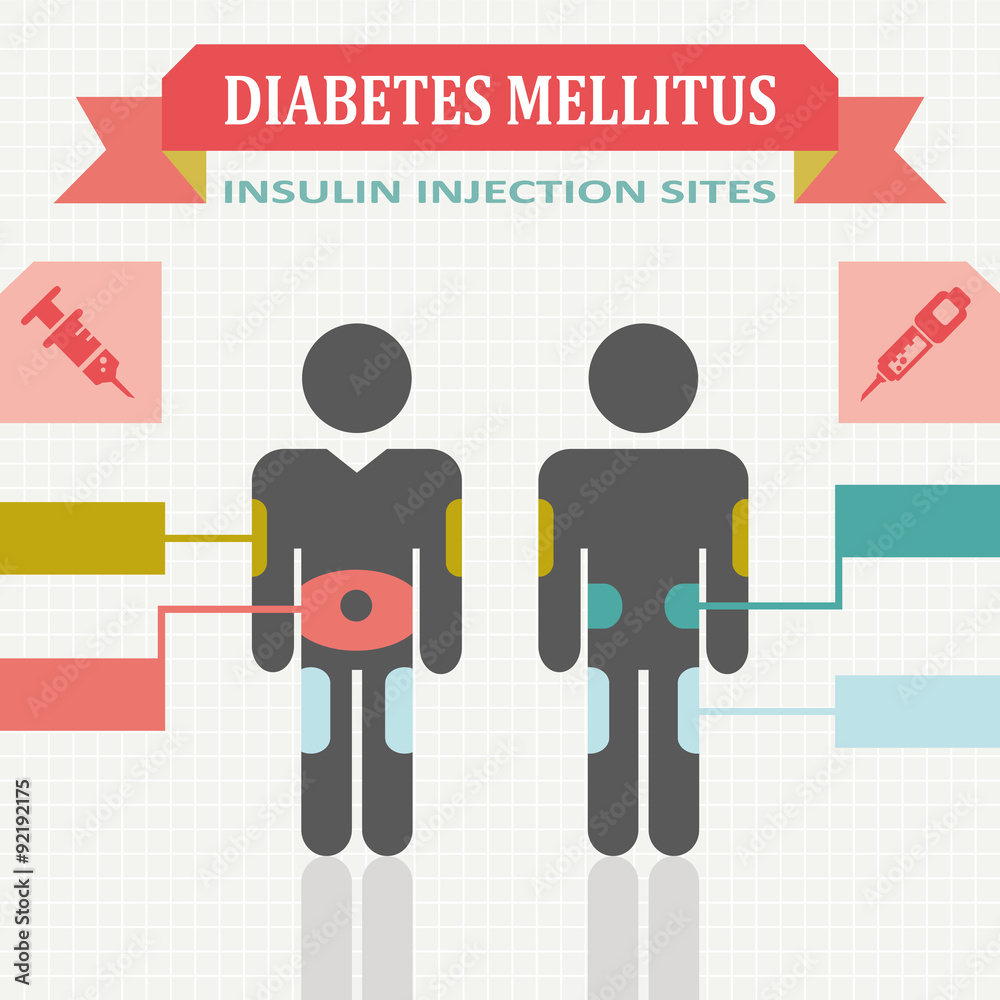 DIABETES MELLITUS

INSULIN INJECTION SITES

Adobe Stock | #92192175