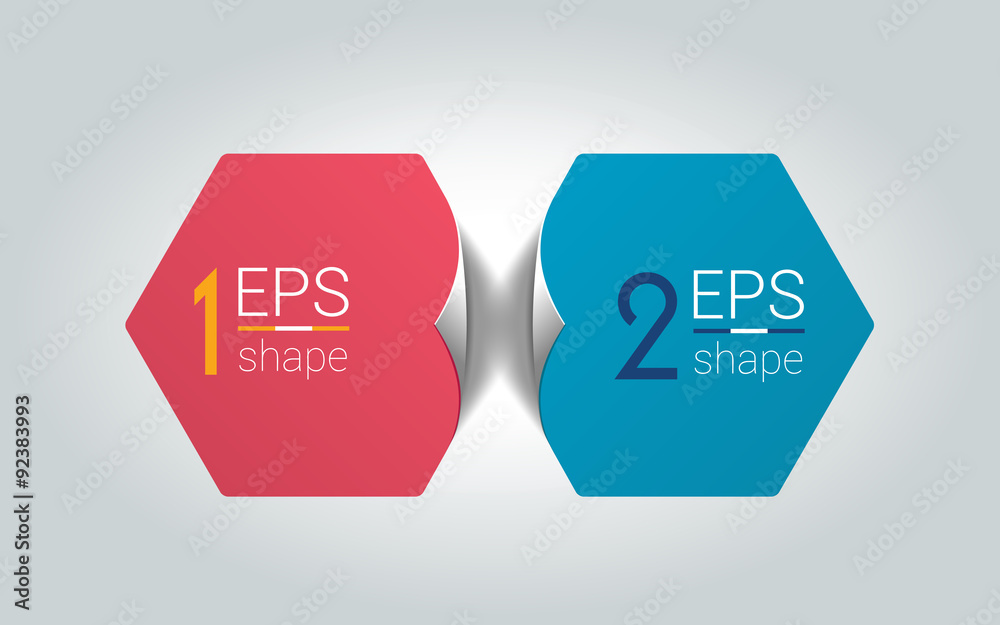 1 EPS
shape

2 EPS
shape

#92383993

Adobe Stock