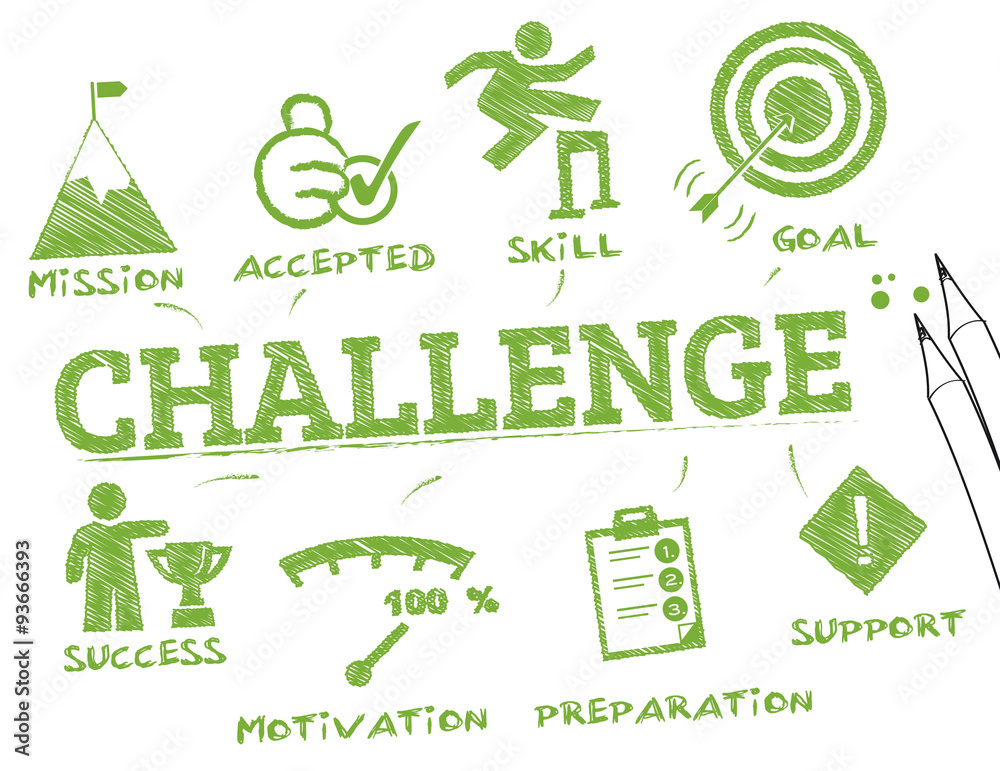 MISSION
ACCEPTED
SKILL
GOAL
CHALLENGE
SUCCESS
100 %
MOTIVATION
1.
2.
3.
PREPARATION
!
SUPPORT
Adobe Stock | #93666393