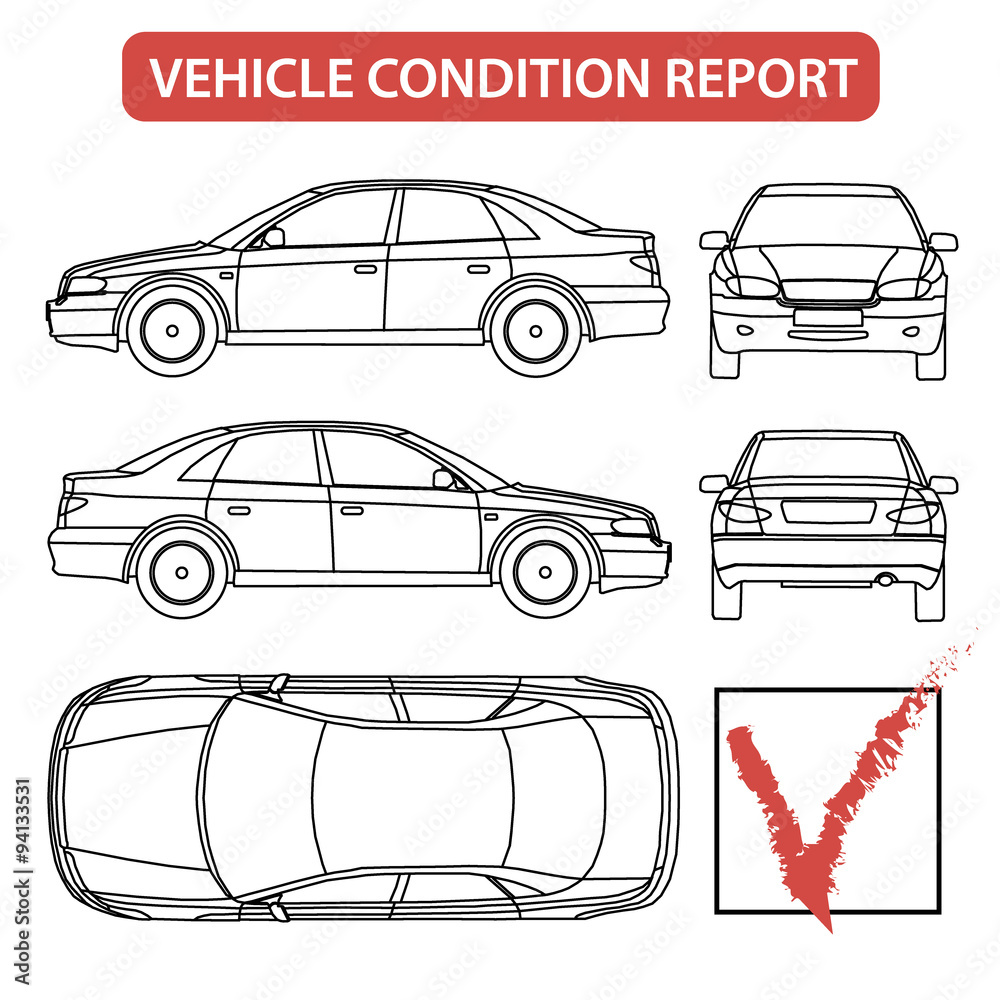 VEHICLE CONDITION REPORT

Adobe Stock | #94133531