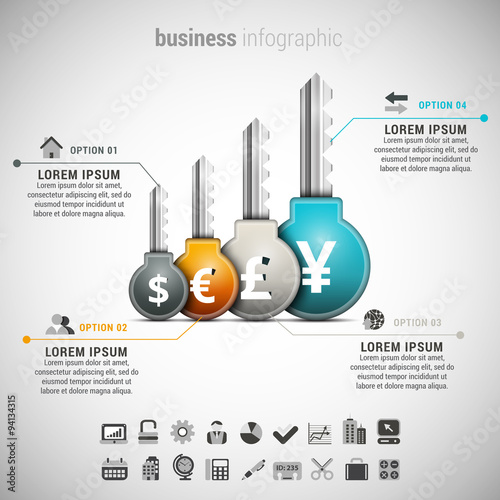 business infographic

OPTION 04
LOREM IPSUM
Lorem ipsum dolor sit amet, consectetur adipiscing elit, sed do eiusmod tempor incididunt ut labore et dolore magna aliqua.

OPTION 01
LOREM IPSUM
Lorem ipsum dolor sit amet, consectetur adipiscing elit, sed do eiusmod tempor incididunt ut labore et dolore magna aliqua.

$ € £ ¥

OPTION 02
LOREM IPSUM
Lorem ipsum dolor sit amet, consectetur adipiscing elit, sed do eiusmod tempor incididunt ut labore et dolore magna aliqua.

OPTION 03
LOREM IPSUM
Lorem ipsum dolor sit amet, consectetur adipiscing elit, sed do eiusmod tempor incididunt ut labore et dolore magna aliqua.

ID: 235

Adobe Stock | #94134315