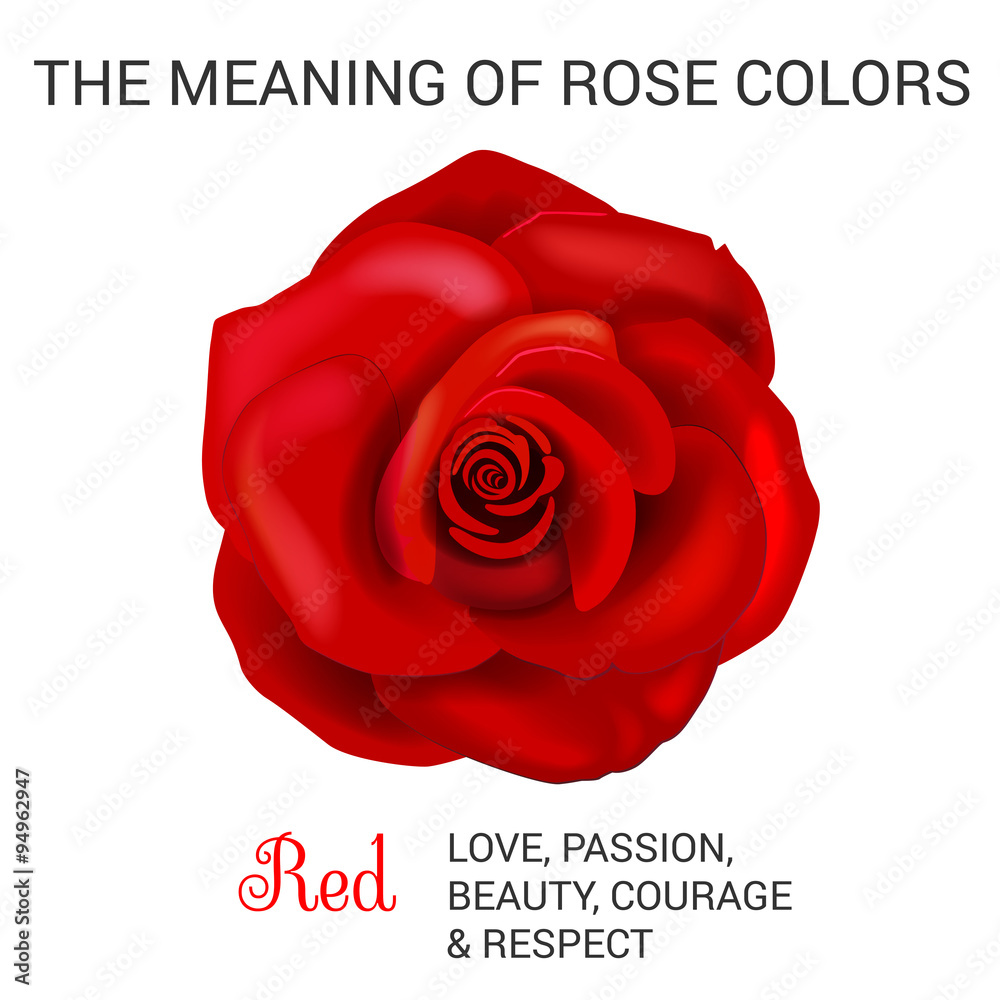 THE MEANING OF ROSE COLORS

Red LOVE, PASSION, BEAUTY, COURAGE & RESPECT

Adobe Stock | #94962947