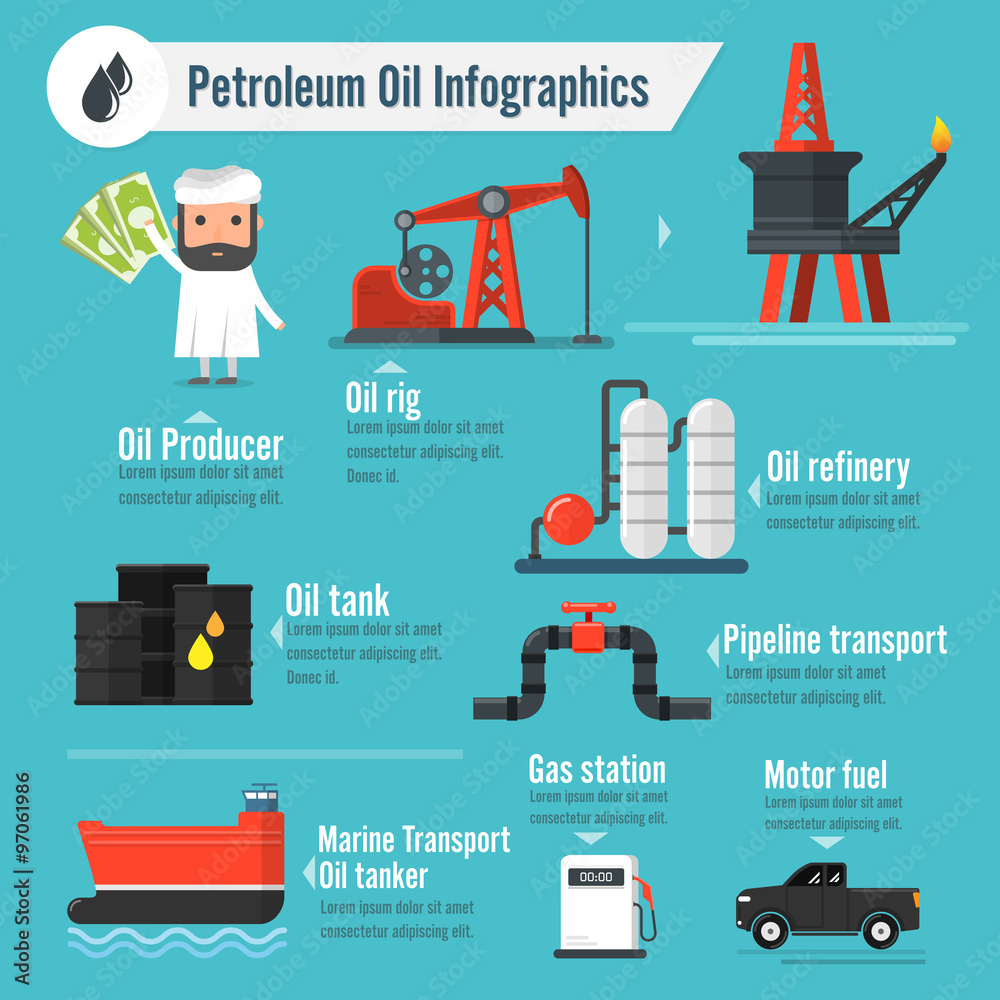 Petroleum Oil Infographics

Oil Producer
Lorem ipsum dolor sit amet consectetur adipiscing elit.

Oil rig
Lorem ipsum dolor sit amet consectetur adipiscing elit. Donec id.

Oil refinery
Lorem ipsum dolor sit amet consectetur adipiscing elit.

Oil tank
Lorem ipsum dolor sit amet consectetur adipiscing elit. Donec id.

Pipeline transport
Lorem ipsum dolor sit amet consectetur adipiscing elit.

Marine Transport Oil tanker
Lorem ipsum dolor sit amet consectetur adipiscing elit.

Gas station
Lorem ipsum dolor sit amet consectetur adipiscing elit.

00:00

Motor fuel
Lorem ipsum dolor sit amet consectetur adipiscing elit.

Adobe Stock | #97061986