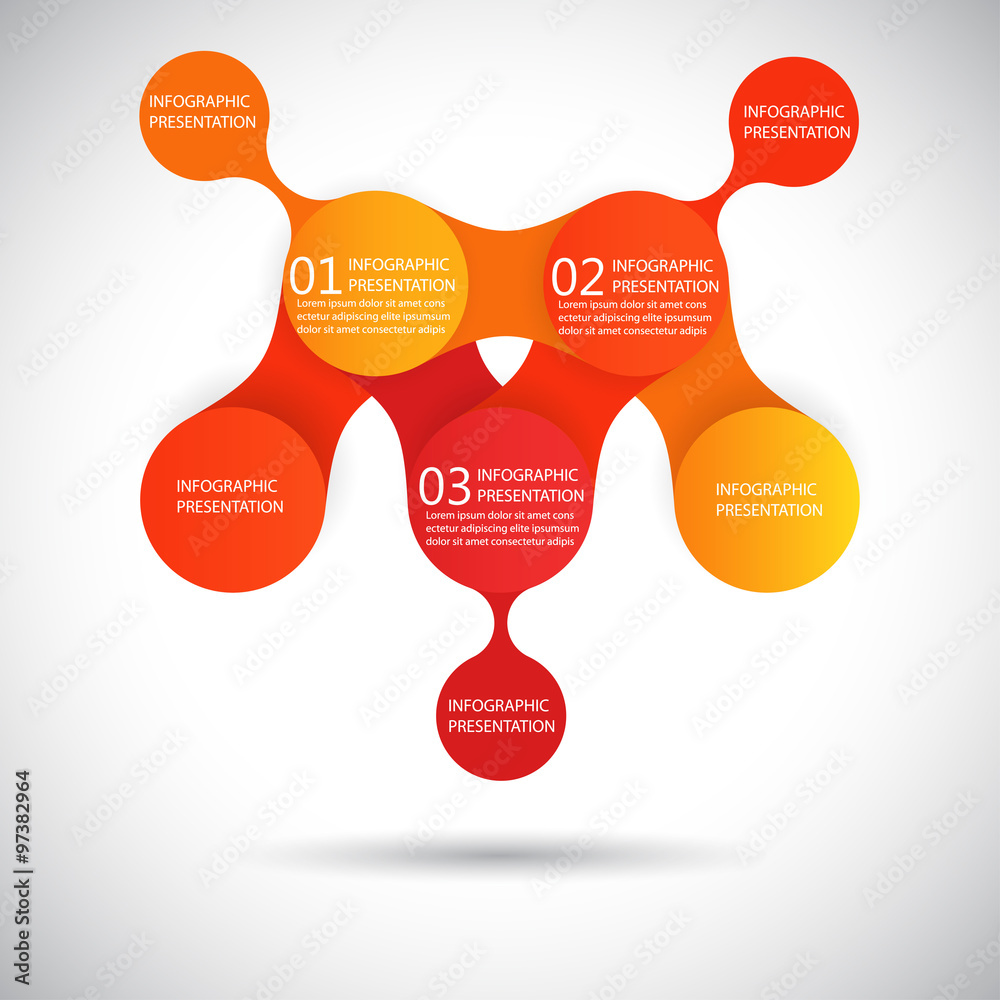 INFOGRAPHIC PRESENTATION

INFOGRAPHIC PRESENTATION

01 INFOGRAPHIC PRESENTATION
Lorem ipsum dolor sit amet cons ectetur adipiscing elite ipsumsum dolor sit amet consectetur adipis

02 INFOGRAPHIC PRESENTATION
Lorem ipsum dolor sit amet cons ectetur adipiscing elite ipsumsum dolor sit amet consectetur adipis

INFOGRAPHIC PRESENTATION

03 INFOGRAPHIC PRESENTATION
Lorem ipsum dolor sit amet cons ectetur adipiscing elite ipsumsum dolor sit amet consectetur adipis

INFOGRAPHIC PRESENTATION

INFOGRAPHIC PRESENTATION

Adobe Stock | #97382964