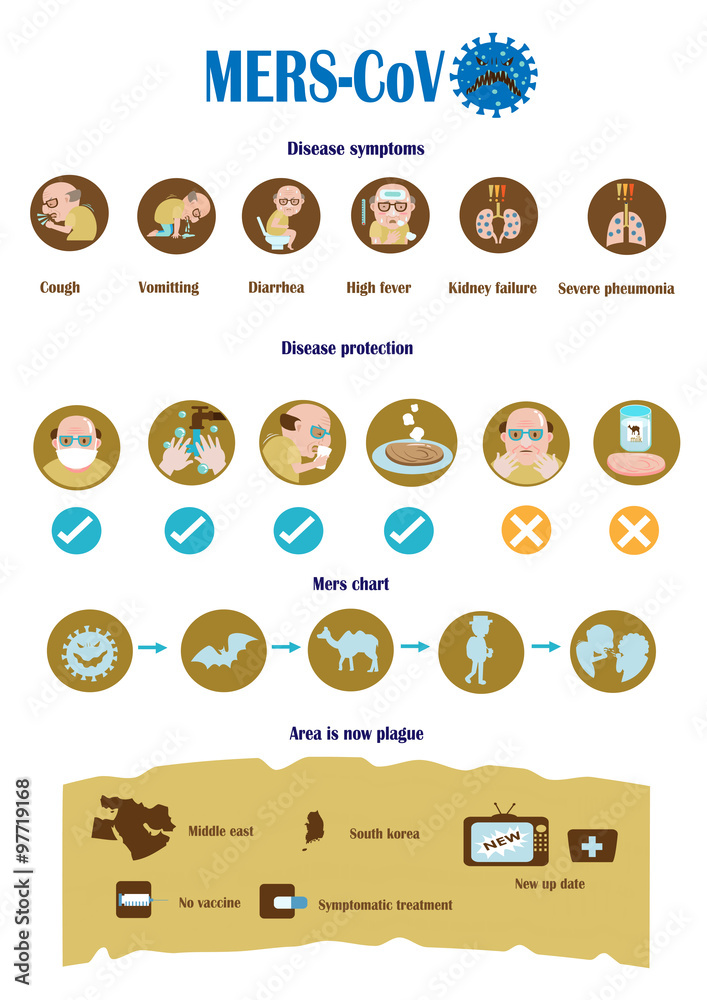 MERS-CoV

Disease symptoms

Cough
Vomitting
Diarrhea
High fever
Kidney failure
Severe pheumonia

Disease protection

Mers chart

Area is now plague

Middle east
South korea
NEW
New up date
No vaccine
Symptomatic treatment

Adobe Stock | #97719168