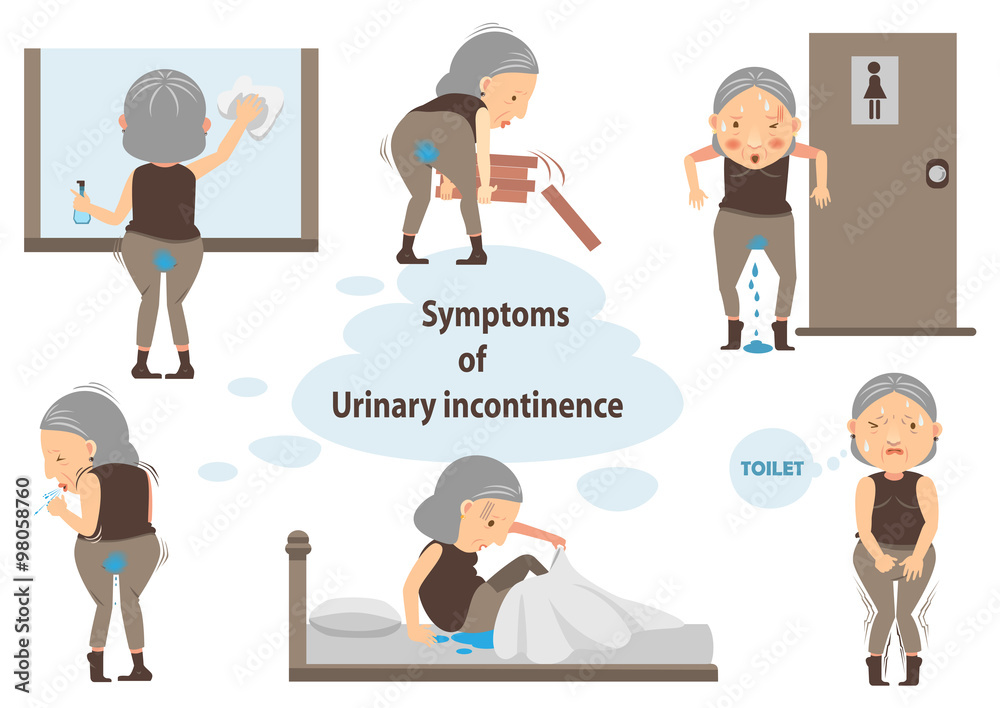 Symptoms of Urinary incontinence

TOILET

Adobe Stock | #98058760