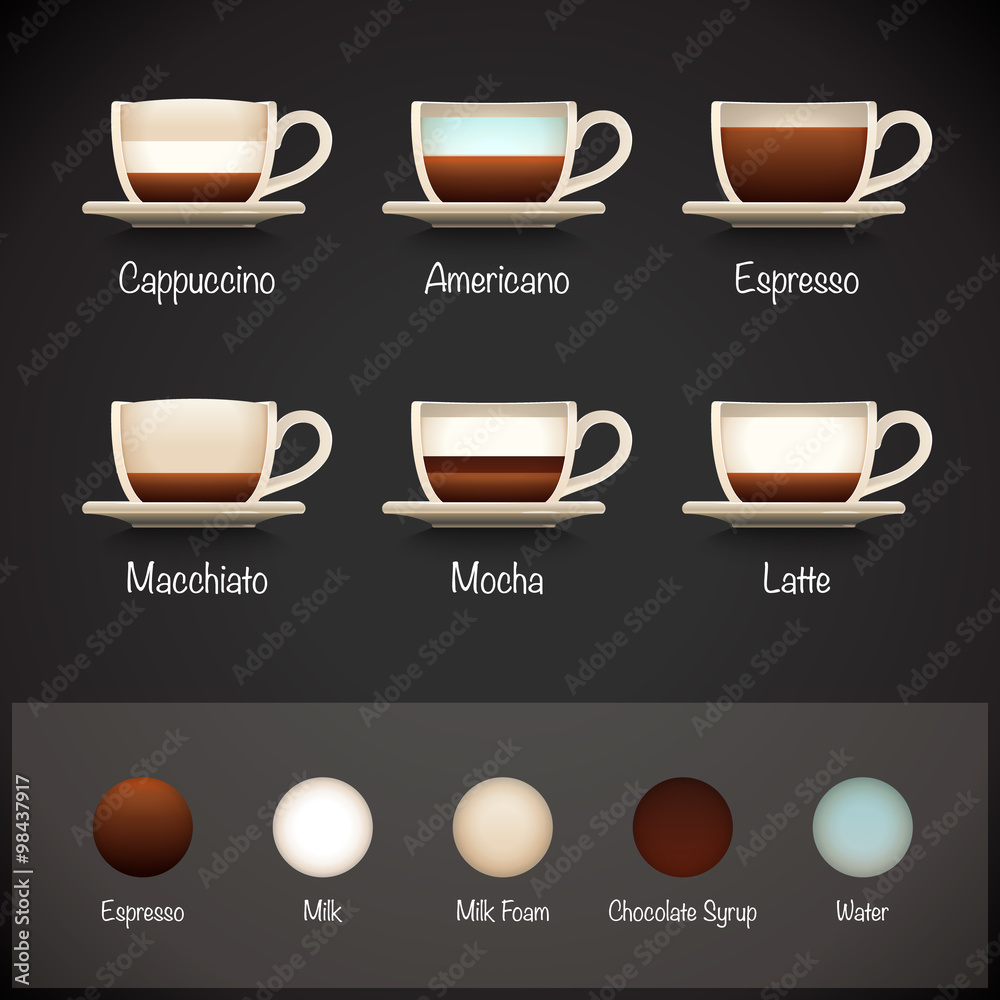 Cappuccino
Americano
Espresso

Macchiato
Mocha
Latte

Espresso
Milk
Milk Foam
Chocolate Syrup
Water

Adobe Stock | #98437917