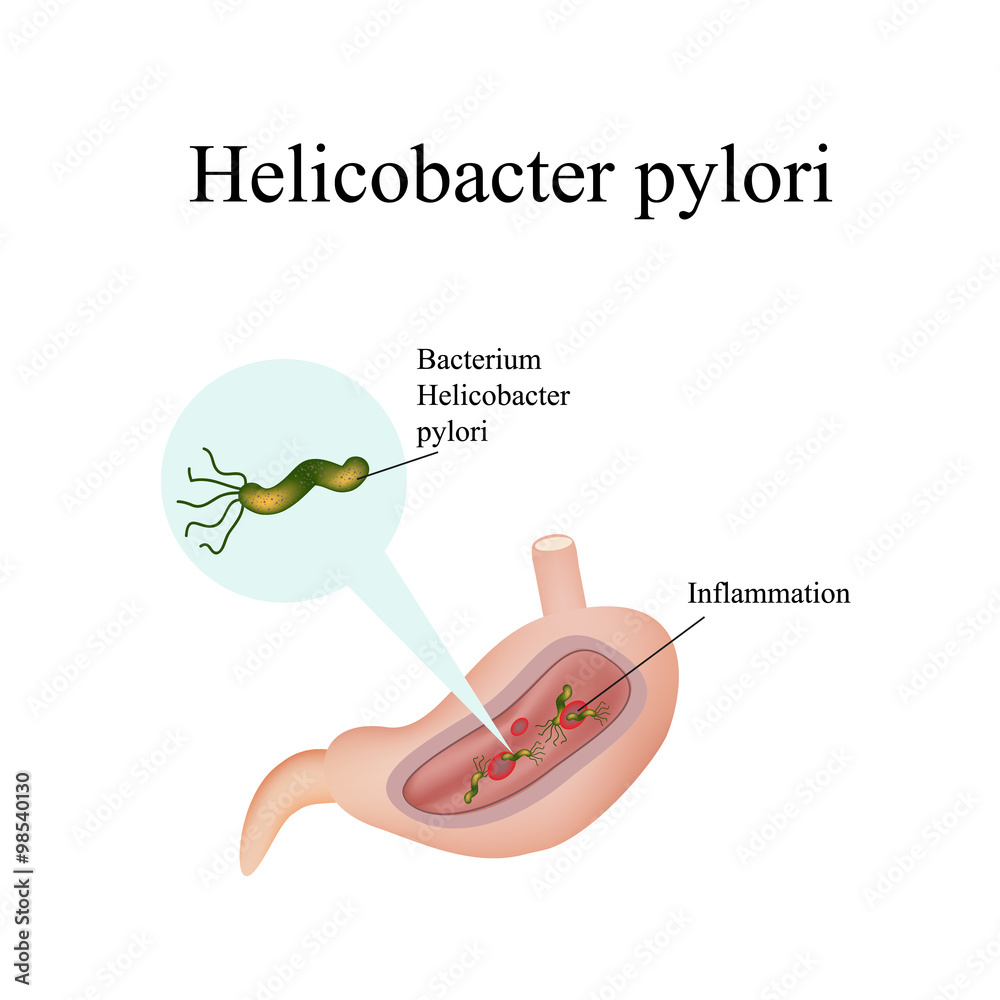 Helicobacter pylori

Bacterium
Helicobacter
pylori

Inflammation

Adobe Stock | #98540130