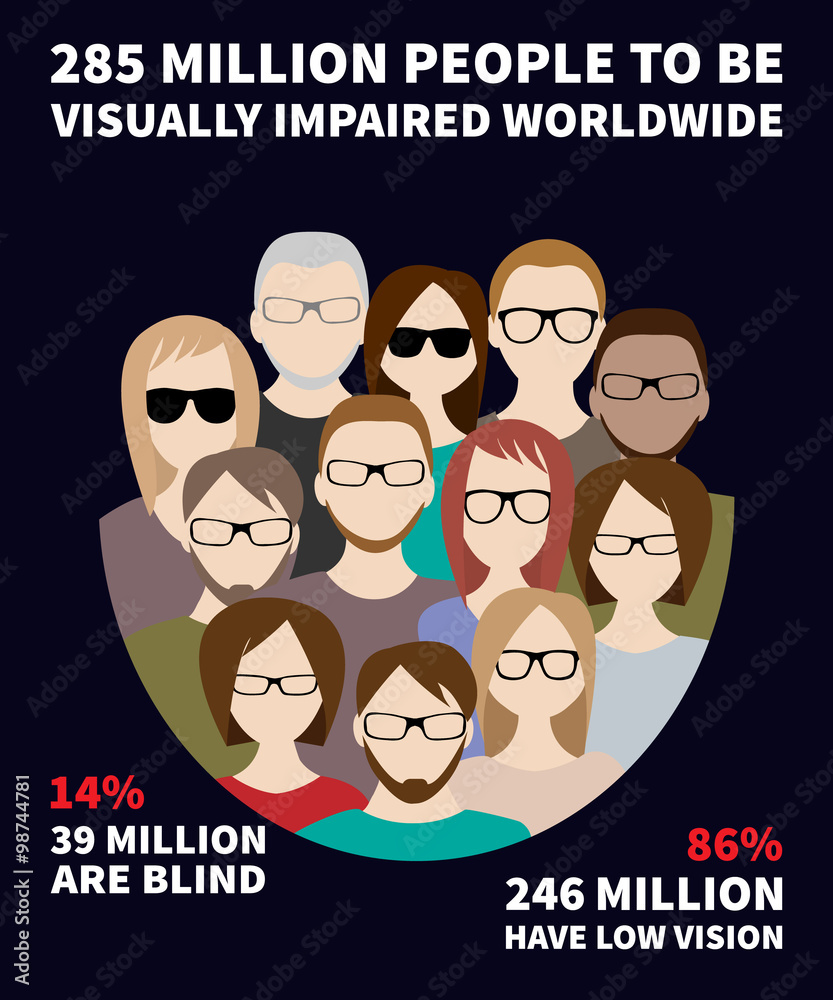 285 MILLION PEOPLE TO BE VISUALLY IMPAIRED WORLDWIDE

14%
39 MILLION ARE BLIND

86%
246 MILLION
HAVE LOW VISION

Adobe Stock | #98744781