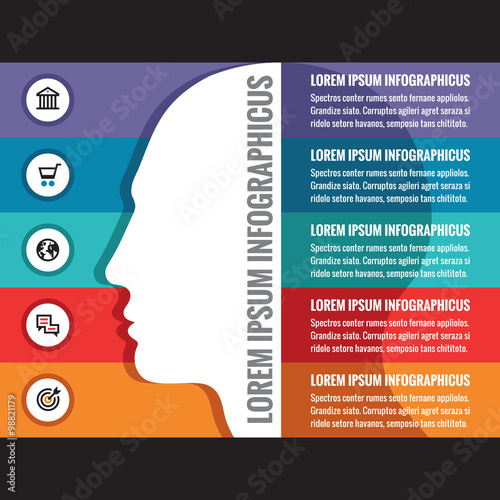 LOREM IPSUM INFOGRAPHICUS

LOREM IPSUM INFOGRAPHICUS

Spectros conter rumes sento fernane appliolos. Grandize siato. Corruptos agileri agret seraza si ridolo setore havanos, semposio tans chititoto.

LOREM IPSUM INFOGRAPHICUS

Spectros conter rumes sento fernane appliolos. Grandize siato. Corruptos agileri agret seraza si ridolo setore havanos, semposio tans chititoto.

LOREM IPSUM INFOGRAPHICUS

Spectros conter rumes sento fernane appliolos. Grandize siato. Corruptos agileri agret seraza si ridolo setore havanos, semposio tans chititoto.

LOREM IPSUM INFOGRAPHICUS

Spectros conter rumes sento fernane appliolos. Grandize siato. Corruptos agileri agret seraza si ridolo setore havanos, semposio tans chititoto.

LOREM IPSUM INFOGRAPHICUS

Spectros conter rumes sento fernane appliolos. Grandize siato. Corruptos agileri agret seraza si ridolo setore havanos, semposio tans chititoto.

Adobe Stock | #98821179

Adobe Stock