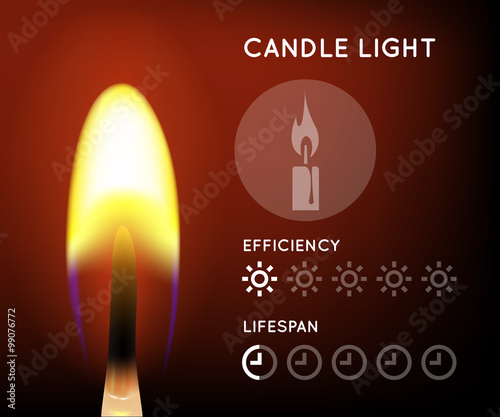 CANDLE LIGHT

EFFICIENCY

LIFESPAN

Adobe Stock | #99076772

Adobe Stock