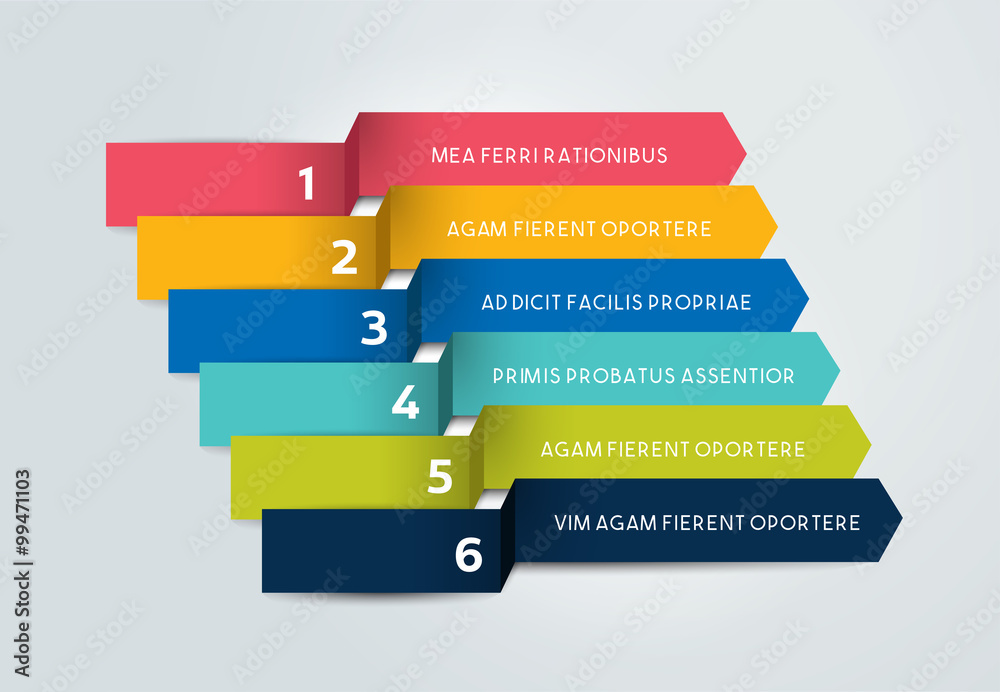 1
MEA FERRI RATIONIBUS

2
AGAM FIERENT OPORTERE

3
AD DICIT FACILIS PROPRIAE

4
PRIMIS PROBATUS ASSENTIOR

5
AGAM FIERENT OPORTERE

6
VIM AGAM FIERENT OPORTERE

Adobe Stock | #99471103