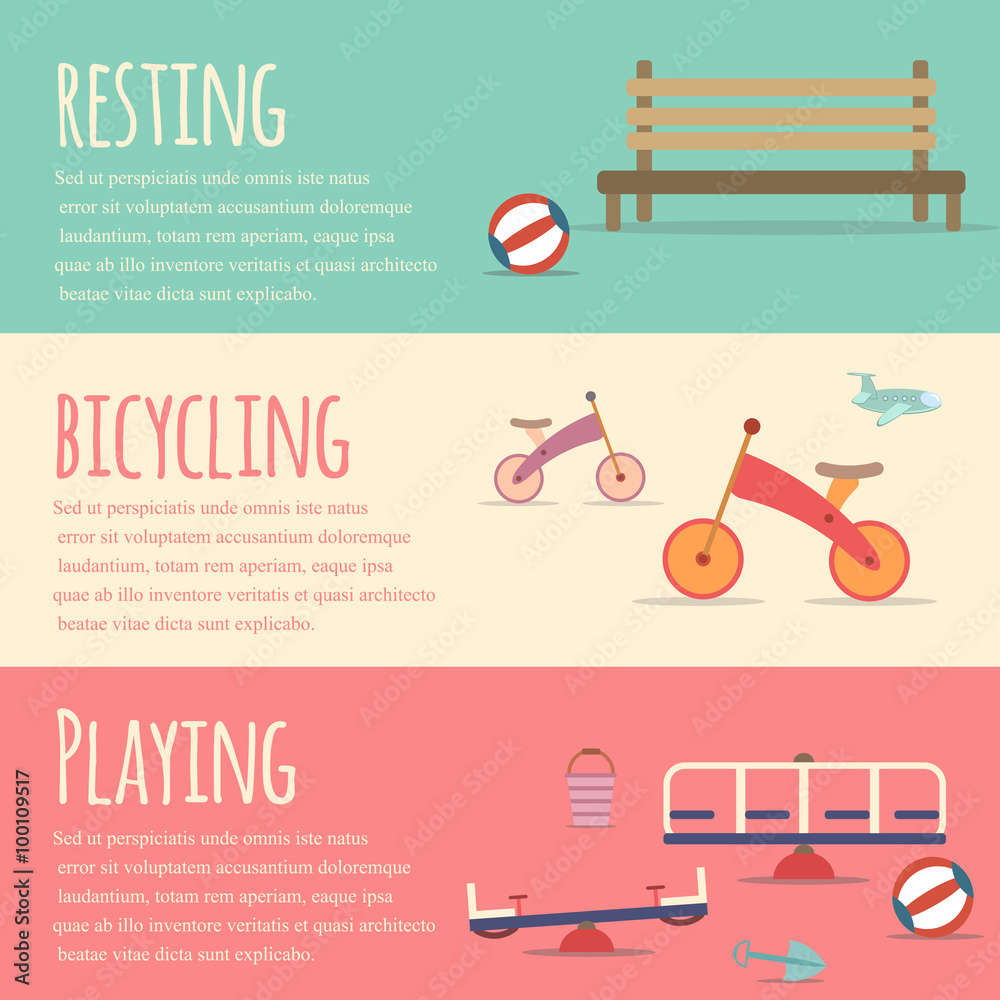 RESTING

Sed ut perspiciatis unde omnis iste natus error sit voluptatem accusantium doloremque laudantium, totam rem aperiam, eaque ipsa quae ab illo inventore veritatis et quasi architecto beatae vitae dicta sunt explicabo.

BICYCLING

Sed ut perspiciatis unde omnis iste natus error sit voluptatem accusantium doloremque laudantium, totam rem aperiam, eaque ipsa quae ab illo inventore veritatis et quasi architecto beatae vitae dicta sunt explicabo.

PLAYING

Sed ut perspiciatis unde omnis iste natus error sit voluptatem accusantium doloremque laudantium, totam rem aperiam, eaque ipsa quae ab illo inventore veritatis et quasi architecto beatae vitae dicta sunt explicabo.

Adobe Stock | #100109517