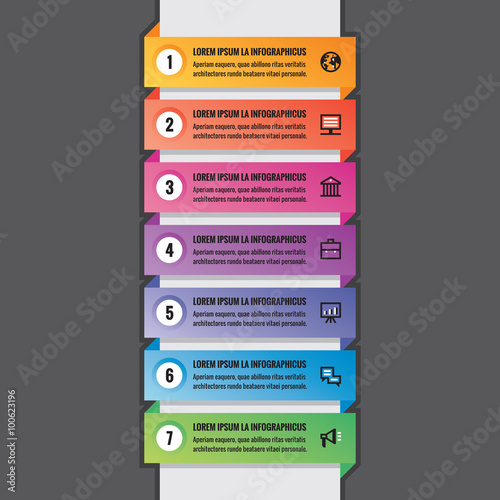 1
LOREM IPSUM LA INFOGRAPHICUS
Aperiam eaquero, quae abillono ritas veritatis architectores rundo beataere vitaei personale.

2
LOREM IPSUM LA INFOGRAPHICUS
Aperiam eaquero, quae abillono ritas veritatis architectores rundo beataere vitaei personale.

3
LOREM IPSUM LA INFOGRAPHICUS
Aperiam eaquero, quae abillono ritas veritatis architectores rundo beataere vitaei personale.

4
LOREM IPSUM LA INFOGRAPHICUS
Aperiam eaquero, quae abillono ritas veritatis architectores rundo beataere vitaei personale.

5
LOREM IPSUM LA INFOGRAPHICUS
Aperiam eaquero, quae abillono ritas veritatis architectores rundo beataere vitaei personale.

6
LOREM IPSUM LA INFOGRAPHICUS
Aperiam eaquero, quae abillono ritas veritatis architectores rundo beataere vitaei personale.

7
LOREM IPSUM LA INFOGRAPHICUS
Aperiam eaquero, quae abillono ritas veritatis architectores rundo beataere vitaei personale.

Adobe Stock | #100623196

Adobe Stock