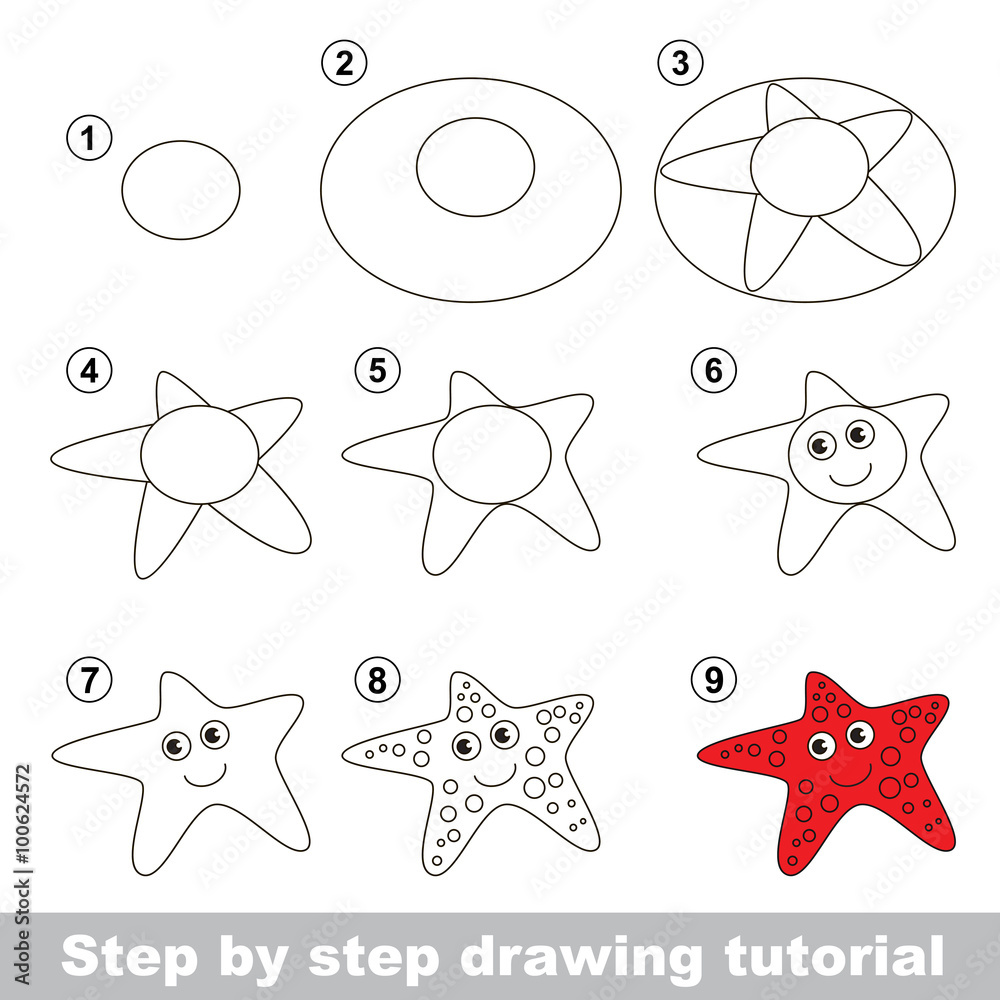 1
2
3
4
5
6
7
8
9
Adobe Stock | #100624572
Step by step drawing tutorial