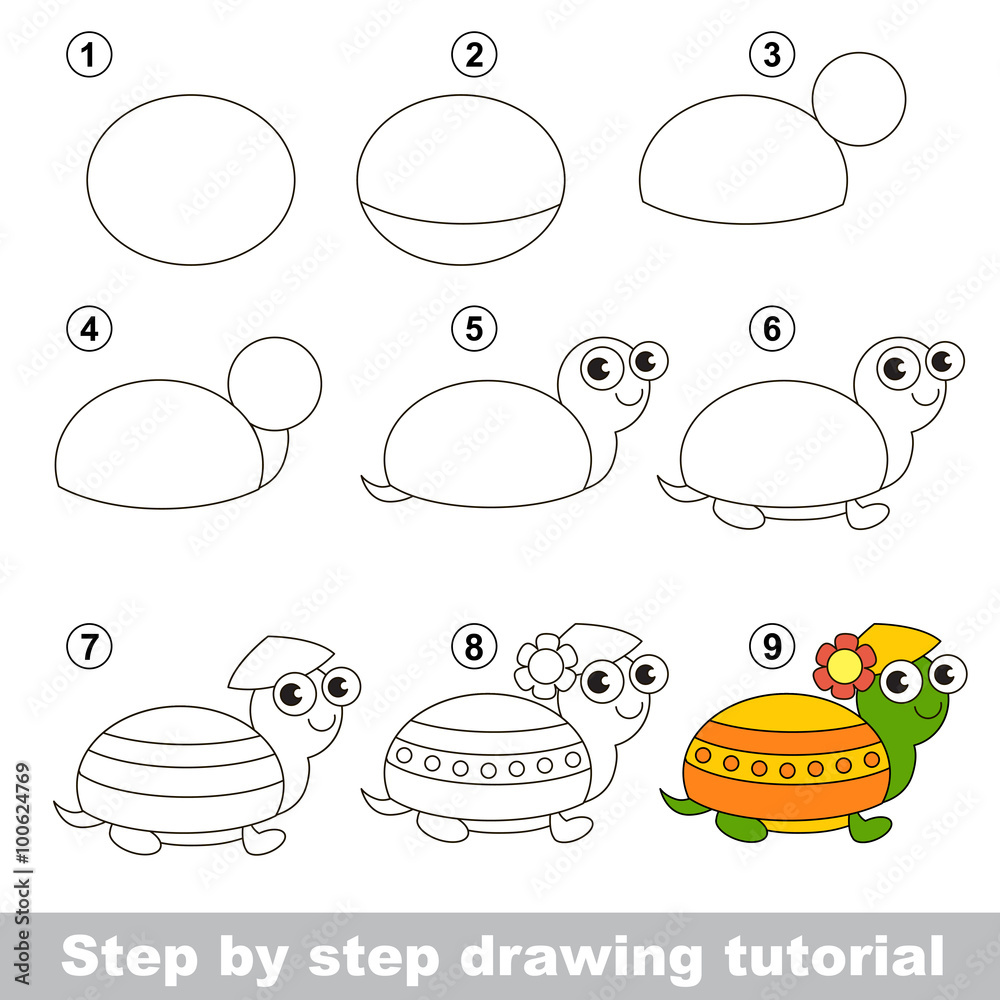 1
2
3
4
5
6
7
8
9

Step by step drawing tutorial

Adobe Stock | #100624769