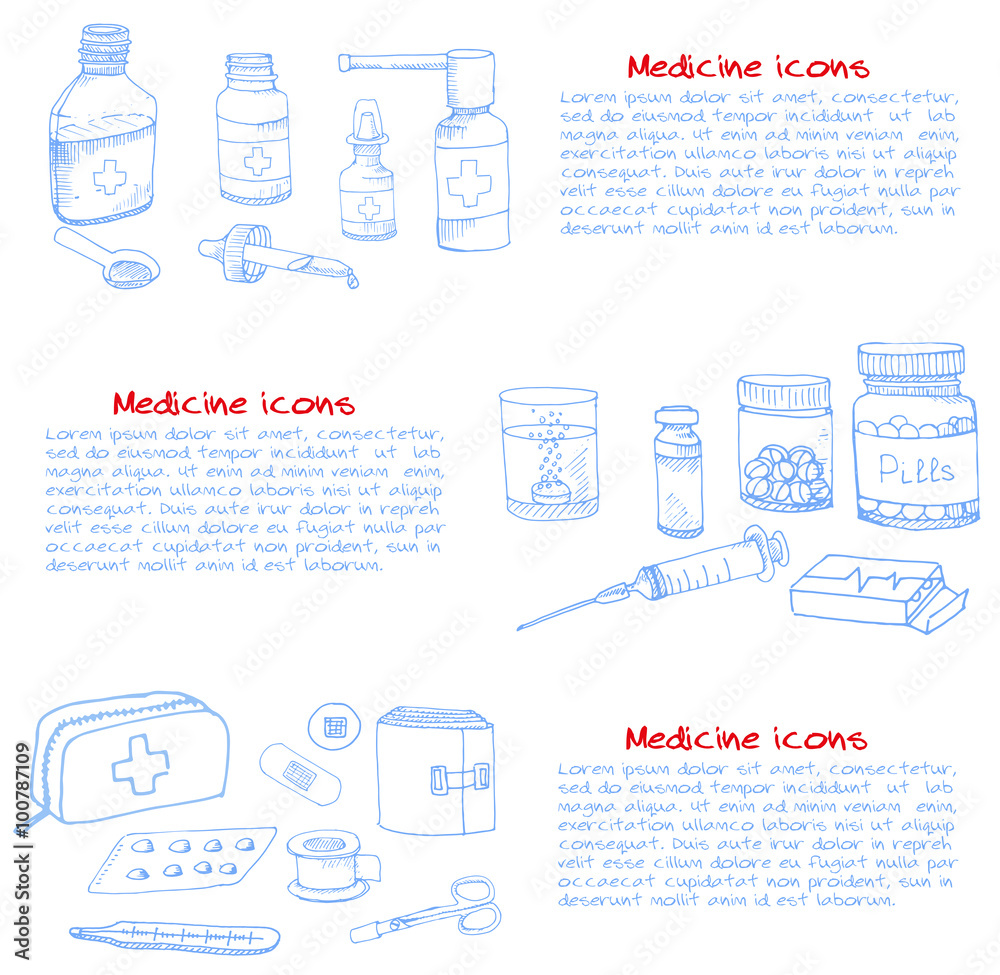 Medicine icons

Lorem ipsum dolor sit amet, consectetur, sed do eiusmod tempor incididunt ut lab magna aliqua. Ut enim ad minim veniam enim, exercitation ullamco laboris nisi ut aliquip consequat. Duis aute irur dolor in repreh velit esse cillum dolore eu fugiat nulla par occaecat cupidatat non proident, sun in deserunt mollit anim id est laborum.

Medicine icons

Lorem ipsum dolor sit amet, consectetur, sed do eiusmod tempor incididunt ut lab magna aliqua. Ut enim ad minim veniam enim, exercitation ullamco laboris nisi ut aliquip consequat. Duis aute irur dolor in repreh velit esse cillum dolore eu fugiat nulla par occaecat cupidatat non proident, sun in deserunt mollit anim id est laborum.

Pills

Medicine icons

Lorem ipsum dolor sit amet, consectetur, sed do eiusmod tempor incididunt ut lab magna aliqua. Ut enim ad minim veniam enim, exercitation ullamco laboris nisi ut aliquip consequat. Duis aute irur dolor in repreh velit esse cillum dolore eu fugiat nulla par occaecat cupidatat non proident, sun in deserunt mollit anim id est laborum.

Adobe Stock | #100787109