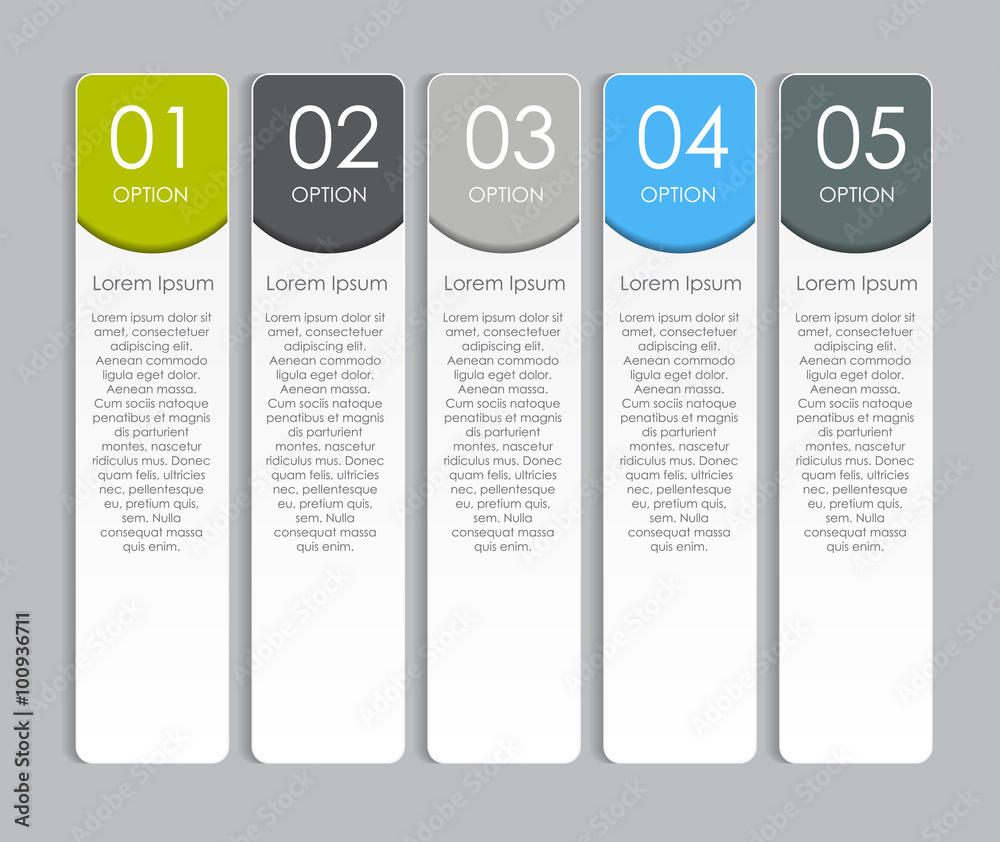 01
OPTION

Lorem Ipsum

Lorem ipsum dolor sit amet, consectetuer adipiscing elit. Aenean commodo ligula eget dolor. Aenean massa. Cum sociis natoque penatibus et magnis dis parturient montes, nascetur ridiculus mus. Donec quam felis, ultricies nec, pellentesque eu, pretium quis, sem. Nulla consequat massa quis enim.

02
OPTION

Lorem Ipsum

Lorem ipsum dolor sit amet, consectetuer adipiscing elit. Aenean commodo ligula eget dolor. Aenean massa. Cum sociis natoque penatibus et magnis dis parturient montes, nascetur ridiculus mus. Donec quam felis, ultricies nec, pellentesque eu, pretium quis, sem. Nulla consequat massa quis enim.

03
OPTION

Lorem Ipsum

Lorem ipsum dolor sit amet, consectetuer adipiscing elit. Aenean commodo ligula eget dolor. Aenean massa. Cum sociis natoque penatibus et magnis dis parturient montes, nascetur ridiculus mus. Donec quam felis, ultricies nec, pellentesque eu, pretium quis, sem. Nulla consequat massa quis enim.

04
OPTION

Lorem Ipsum

Lorem ipsum dolor sit amet, consectetuer adipiscing elit. Aenean commodo ligula eget dolor. Aenean massa. Cum sociis natoque penatibus et magnis dis parturient montes, nascetur ridiculus mus. Donec quam felis, ultricies nec, pellentesque eu, pretium quis, sem. Nulla consequat massa quis enim.

05
OPTION

Lorem Ipsum

Lorem ipsum dolor sit amet, consectetuer adipiscing elit. Aenean commodo ligula eget dolor. Aenean massa. Cum sociis natoque penatibus et magnis dis parturient montes, nascetur ridiculus mus. Donec quam felis, ultricies nec, pellentesque eu, pretium quis, sem. Nulla consequat massa quis enim.

Adobe Stock | #100936711