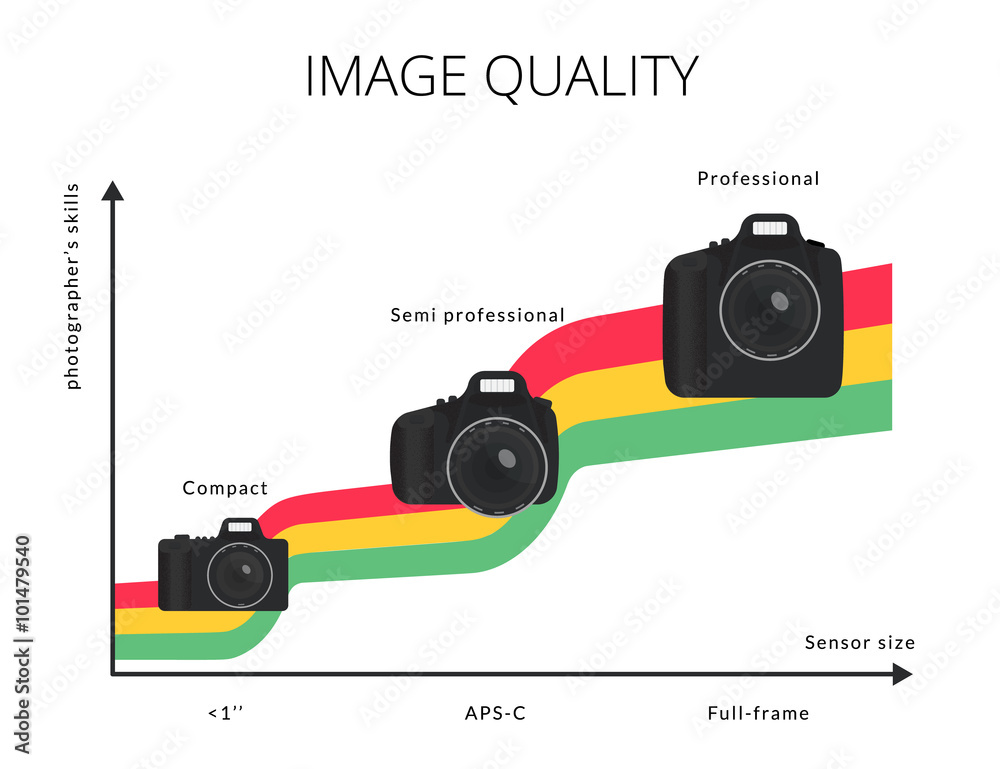 IMAGE QUALITY

photographer's skills

Professional

Semi professional

Compact

Sensor size

<1''

APS-C

Full-frame

Adobe Stock | #101479540