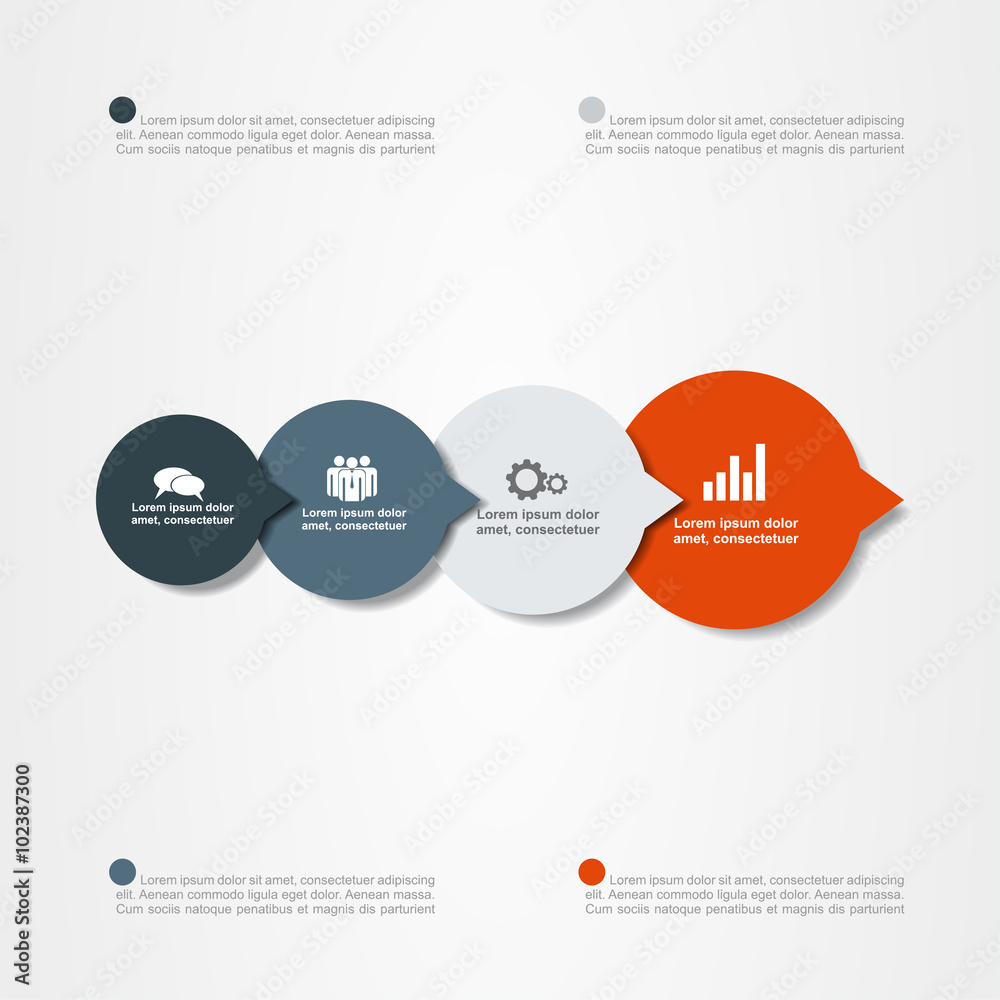 Lorem ipsum dolor sit amet, consectetuer adipiscing elit. Aenean commodo ligula eget dolor. Aenean massa. Cum sociis natoque penatibus et magnis dis parturient

Lorem ipsum dolor sit amet, consectetuer adipiscing elit. Aenean commodo ligula eget dolor. Aenean massa. Cum sociis natoque penatibus et magnis dis parturient

Lorem ipsum dolor amet, consectetuer

Lorem ipsum dolor amet, consectetuer

Lorem ipsum dolor amet, consectetuer

Lorem ipsum dolor amet, consectetuer

Lorem ipsum dolor sit amet, consectetuer adipiscing elit. Aenean commodo ligula eget dolor. Aenean massa. Cum sociis natoque penatibus et magnis dis parturient

Lorem ipsum dolor sit amet, consectetuer adipiscing elit. Aenean commodo ligula eget dolor. Aenean massa. Cum sociis natoque penatibus et magnis dis parturient

Adobe Stock | #102387300