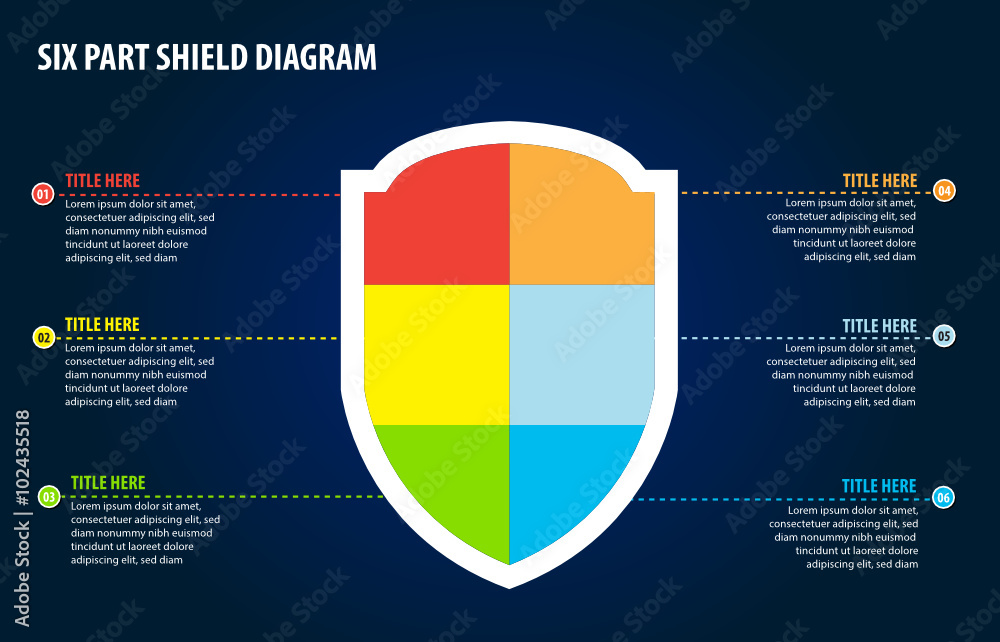 SIX PART SHIELD DIAGRAM

01
TITLE HERE
Lorem ipsum dolor sit amet, consectetuer adipiscing elit, sed diam nonummy nibh euismod tincidunt ut laoreet dolore adipiscing elit, sed diam

02
TITLE HERE
Lorem ipsum dolor sit amet, consectetuer adipiscing elit, sed diam nonummy nibh euismod tincidunt ut laoreet dolore adipiscing elit, sed diam

03
TITLE HERE
Lorem ipsum dolor sit amet, consectetuer adipiscing elit, sed diam nonummy nibh euismod tincidunt ut laoreet dolore adipiscing elit, sed diam

04
TITLE HERE
Lorem ipsum dolor sit amet, consectetuer adipiscing elit, sed diam nonummy nibh euismod tincidunt ut laoreet dolore adipiscing elit, sed diam

05
TITLE HERE
Lorem ipsum dolor sit amet, consectetuer adipiscing elit, sed diam nonummy nibh euismod tincidunt ut laoreet dolore adipiscing elit, sed diam

06
TITLE HERE
Lorem ipsum dolor sit amet, consectetuer adipiscing elit, sed diam nonummy nibh euismod tincidunt ut laoreet dolore adipiscing elit, sed diam

Adobe Stock | #102435518