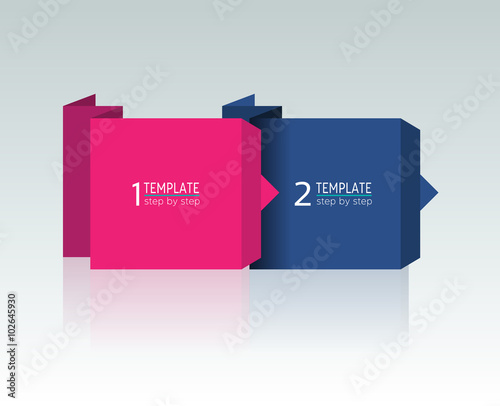 1 TEMPLATE
step by step

2 TEMPLATE
step by step

Adobe Stock

Adobe Stock | #102645930