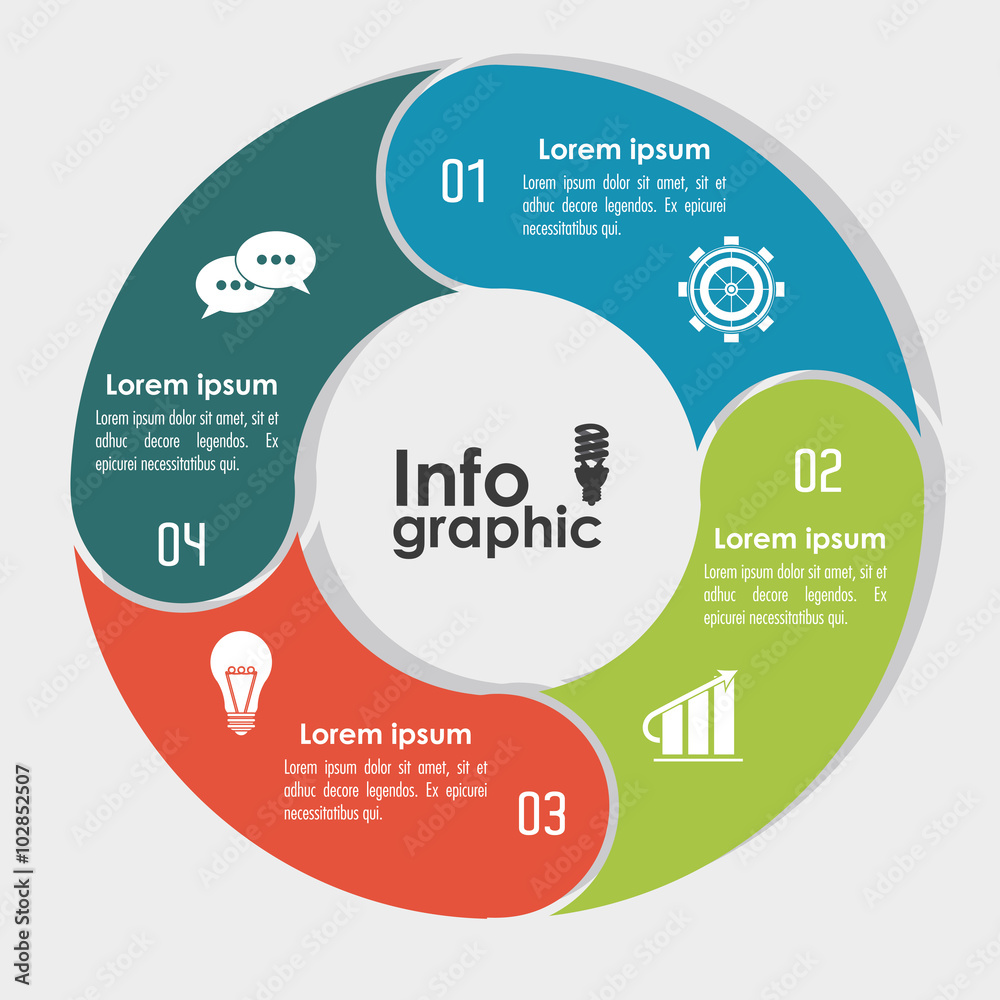 01
Lorem ipsum
Lorem ipsum dolor sit amet, sit et adhuc decore legendos. Ex epicurei necessitatibus qui.

02
Lorem ipsum
Lorem ipsum dolor sit amet, sit et adhuc decore legendos. Ex epicurei necessitatibus qui.

Lorem ipsum
Lorem ipsum dolor sit amet, sit et adhuc decore legendos. Ex epicurei necessitatibus qui.
03

Lorem ipsum
Lorem ipsum dolor sit amet, sit et adhuc decore legendos. Ex epicurei necessitatibus qui.
04

Info
graphic

Adobe Stock | #102852507