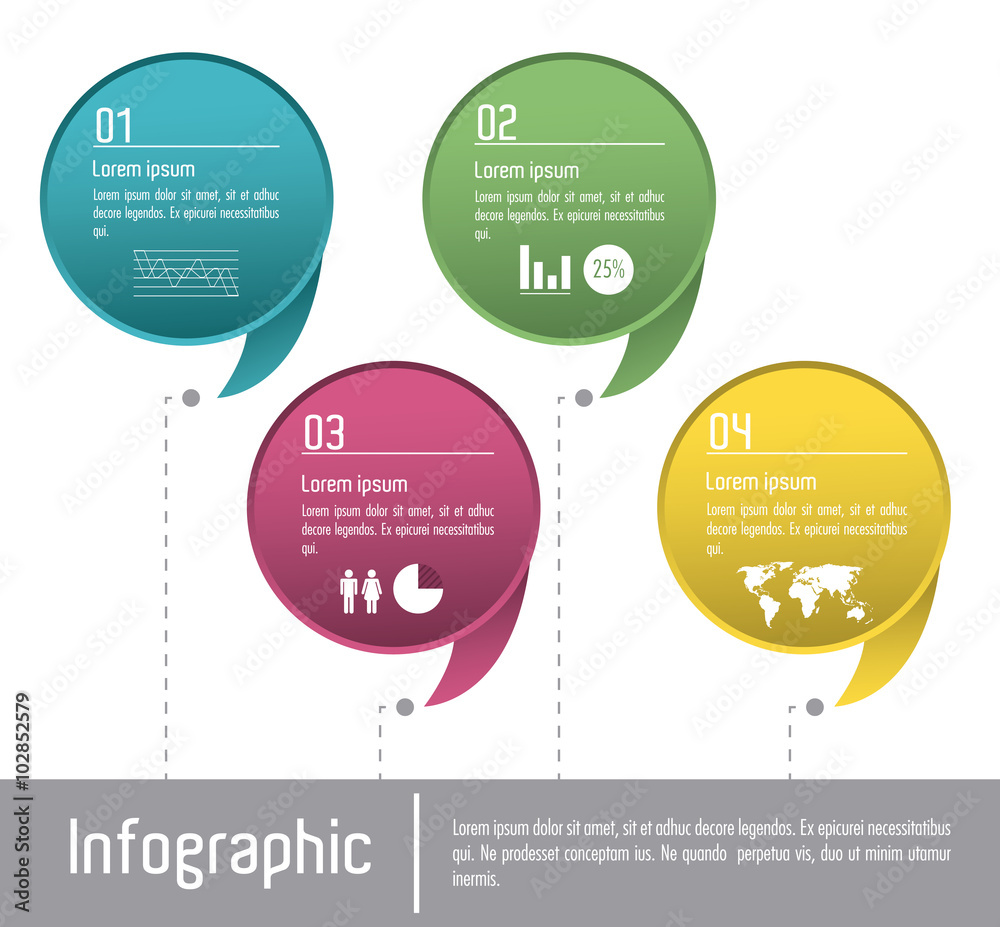 01

Lorem ipsum

Lorem ipsum dolor sit amet, sit et adhuc decore legendos. Ex epicurei necessitatibus qui.

02

Lorem ipsum

Lorem ipsum dolor sit amet, sit et adhuc decore legendos. Ex epicurei necessitatibus qui.

25%

03

Lorem ipsum

Lorem ipsum dolor sit amet, sit et adhuc decore legendos. Ex epicurei necessitatibus qui.

04

Lorem ipsum

Lorem ipsum dolor sit amet, sit et adhuc decore legendos. Ex epicurei necessitatibus qui.

Infographic

Lorem ipsum dolor sit amet, sit et adhuc decore legendos. Ex epicurei necessitatibus qui. Ne prodesset conceptam ius. Ne quando perpetua vis, duo ut minim utamur inermis.

Adobe Stock | #102852579