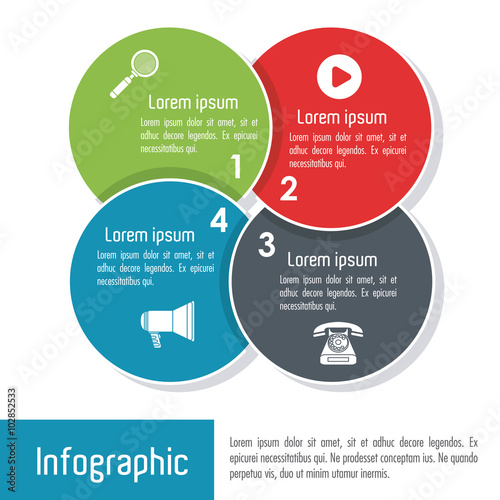 Lorem ipsum
Lorem ipsum dolor sit amet, sit et adhuc decore legendos. Ex epicurei necessitatibus qui.
1

Lorem ipsum
Lorem ipsum dolor sit amet, sit et adhuc decore legendos. Ex epicurei necessitatibus qui.
2

4
Lorem ipsum
Lorem ipsum dolor sit amet, sit et adhuc decore legendos. Ex epicurei necessitatibus qui.

3
Lorem ipsum
Lorem ipsum dolor sit amet, sit et adhuc decore legendos. Ex epicurei necessitatibus qui.

Adobe Stock | #102852533

Infographic

Lorem ipsum dolor sit amet, sit et adhuc decore legendos. Ex epicurei necessitatibus qui. Ne prodesset conceptam ius. Ne quando perpetua vis, duo ut minim utamur inermis.