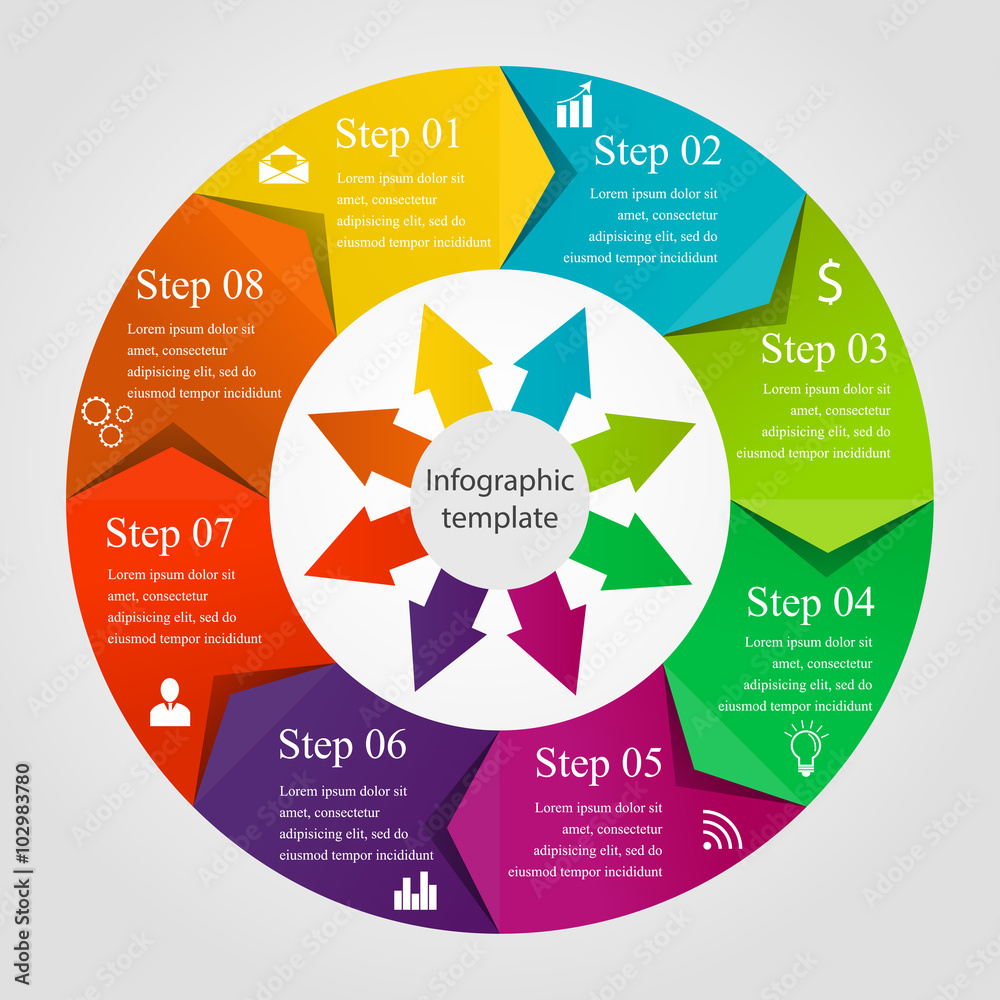 Step 01
Lorem ipsum dolor sit amet, consectetur adipisicing elit, sed do eiusmod tempor incididunt

Step 02
Lorem ipsum dolor sit amet, consectetur adipisicing elit, sed do eiusmod tempor incididunt

$

Step 03
Lorem ipsum dolor sit amet, consectetur adipisicing elit, sed do eiusmod tempor incididunt

Step 04
Lorem ipsum dolor sit amet, consectetur adipisicing elit, sed do eiusmod tempor incididunt

Step 05
Lorem ipsum dolor sit amet, consectetur adipisicing elit, sed do eiusmod tempor incididunt

Step 06
Lorem ipsum dolor sit amet, consectetur adipisicing elit, sed do eiusmod tempor incididunt

Step 07
Lorem ipsum dolor sit amet, consectetur adipisicing elit, sed do eiusmod tempor incididunt

Step 08
Lorem ipsum dolor sit amet, consectetur adipisicing elit, sed do eiusmod tempor incididunt

Infographic template

Adobe Stock | #102983780