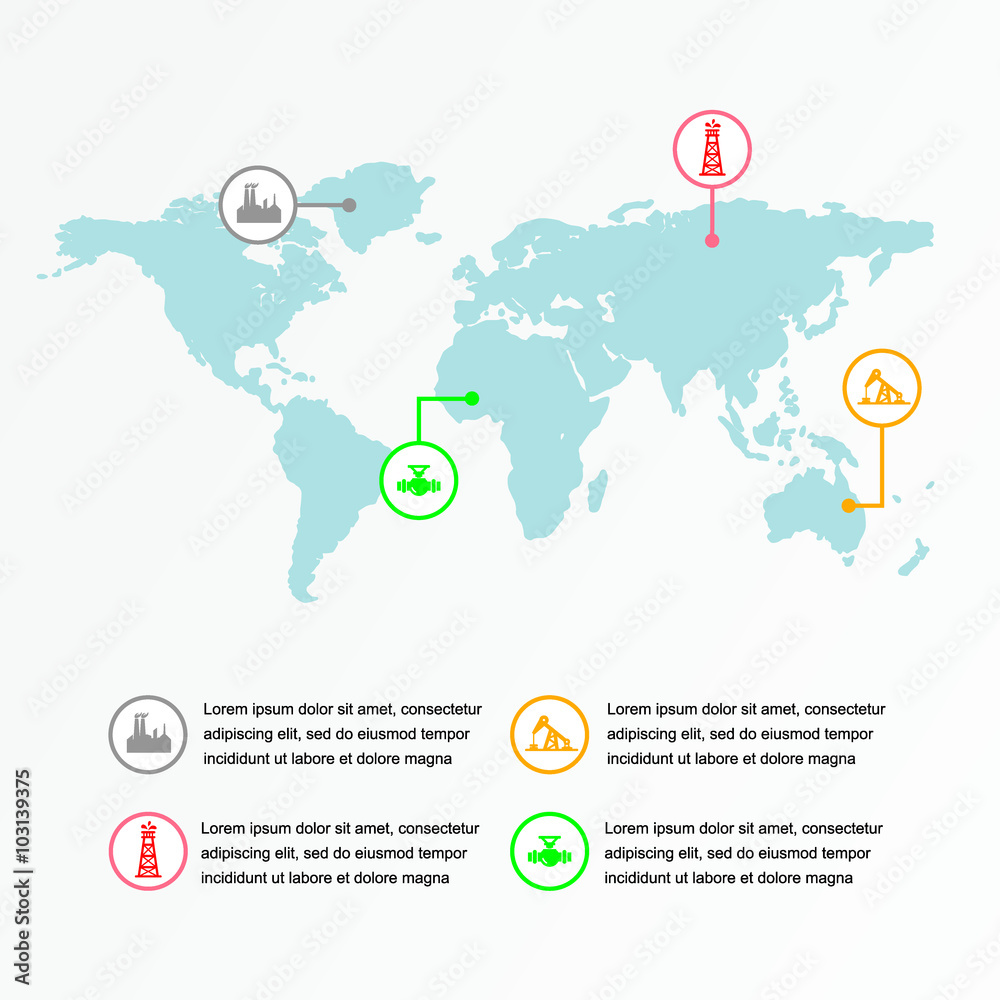 Lorem ipsum dolor sit amet, consectetur adipiscing elit, sed do eiusmod tempor incididunt ut labore et dolore magna

Lorem ipsum dolor sit amet, consectetur adipiscing elit, sed do eiusmod tempor incididunt ut labore et dolore magna

Lorem ipsum dolor sit amet, consectetur adipiscing elit, sed do eiusmod tempor incididunt ut labore et dolore magna

Lorem ipsum dolor sit amet, consectetur adipiscing elit, sed do eiusmod tempor incididunt ut labore et dolore magna

Adobe Stock | #103139375