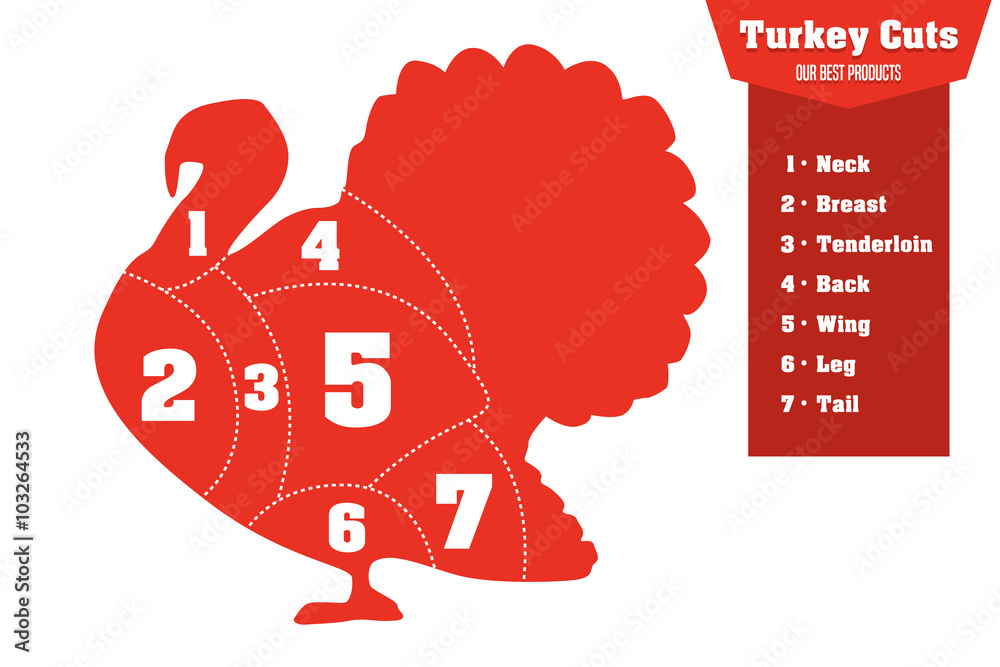 Turkey Cuts
OUR BEST PRODUCTS

1 • Neck
2 • Breast
3 • Tenderloin
4 • Back
5 • Wing
6 • Leg
7 • Tail

1
4
2
3
5
6
7

Adobe Stock | #103264533