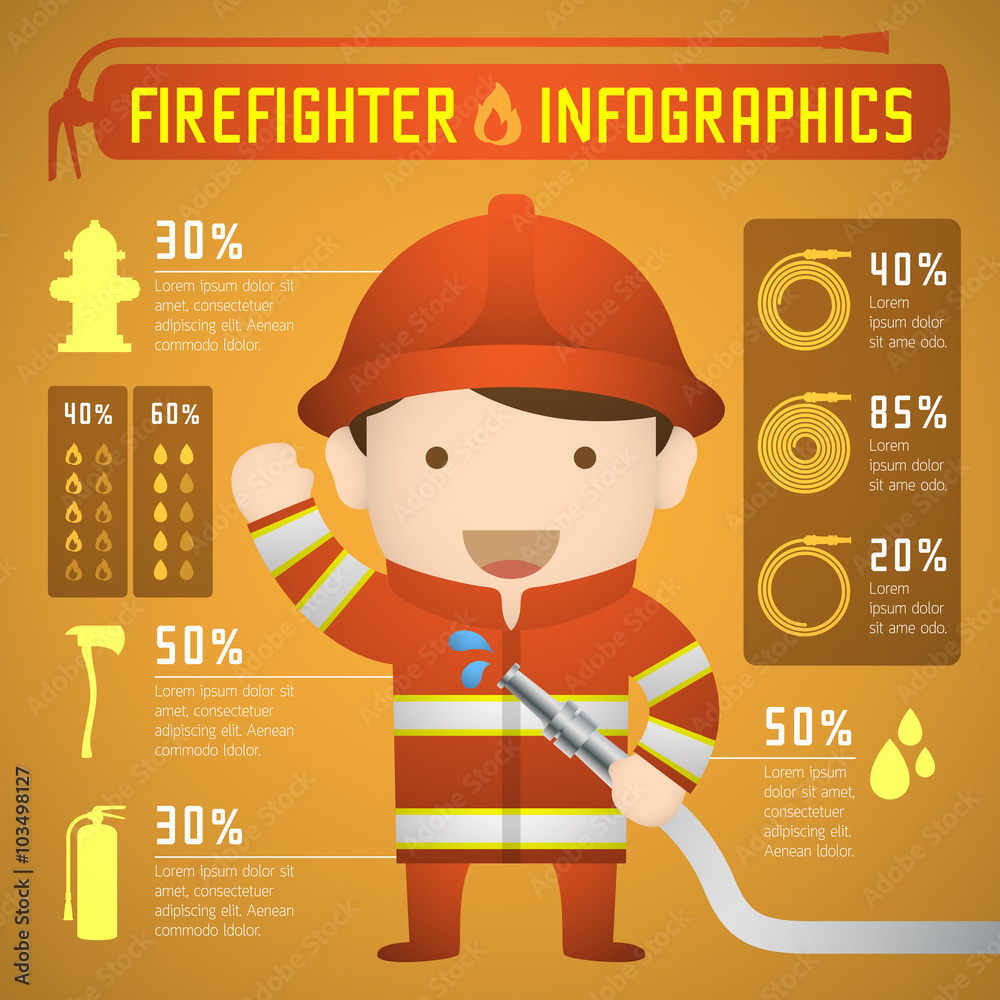 FIREFIGHTER INFOGRAPHICS

30%
Lorem ipsum dolor sit amet, consectetuer adipiscing elit. Aenean commodo ldolor.

40%

60%

50%
Lorem ipsum dolor sit amet, consectetuer adipiscing elit. Aenean commodo ldolor.

30%
Lorem ipsum dolor sit amet, consectetuer adipiscing elit. Aenean commodo ldolor.

40%
Lorem ipsum dolor sit ame odo.

85%
Lorem ipsum dolor sit ame odo.

20%
Lorem ipsum dolor sit ame odo.

50%
Lorem ipsum dolor sit amet, consectetuer adipiscing elit. Aenean ldolor.

Adobe Stock | #103498127