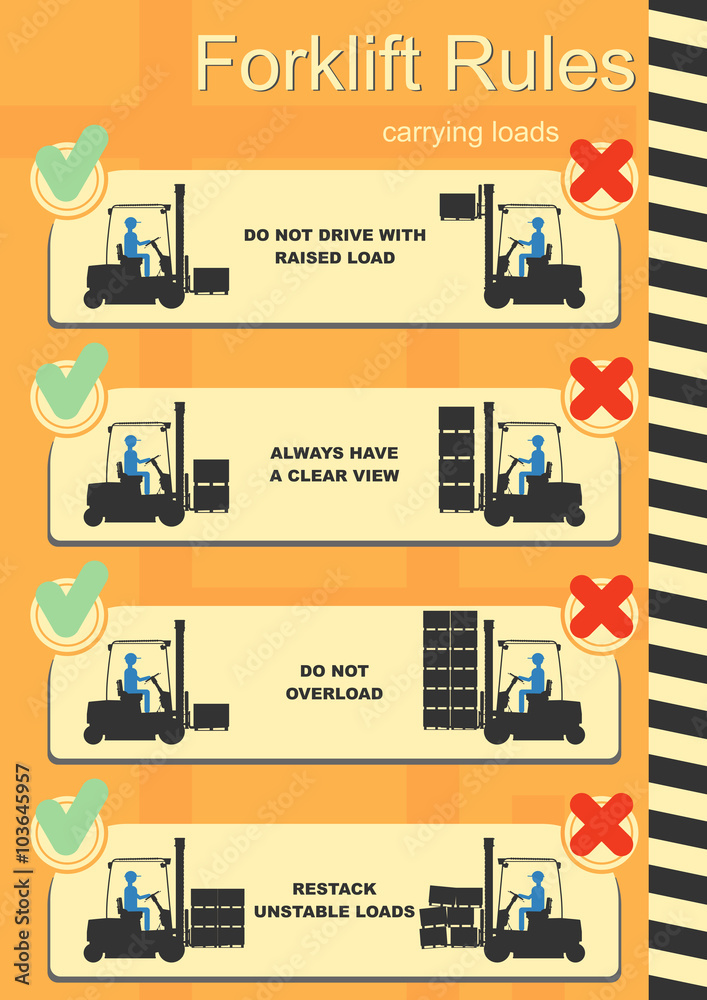 Forklift Rules

carrying loads

DO NOT DRIVE WITH RAISED LOAD

ALWAYS HAVE A CLEAR VIEW

DO NOT OVERLOAD

RESTACK UNSTABLE LOADS

Adobe Stock | #103645957