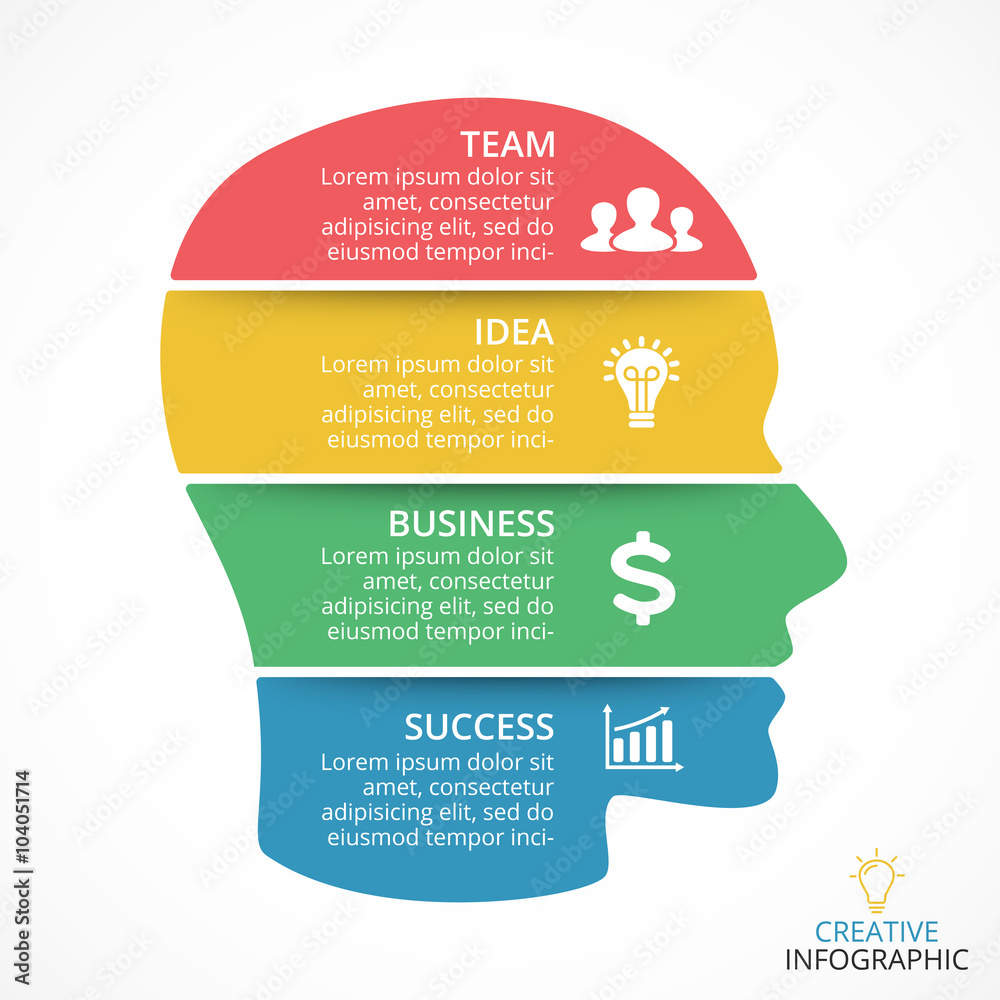 TEAM
Lorem ipsum dolor sit amet, consectetur adipisicing elit, sed do eiusmod tempor inci-

IDEA
Lorem ipsum dolor sit amet, consectetur adipisicing elit, sed do eiusmod tempor inci-

BUSINESS
Lorem ipsum dolor sit amet, consectetur adipisicing elit, sed do eiusmod tempor inci-

SUCCESS
Lorem ipsum dolor sit amet, consectetur adipisicing elit, sed do eiusmod tempor inci-

CREATIVE
INFOGRAPHIC

Adobe Stock | #104051714