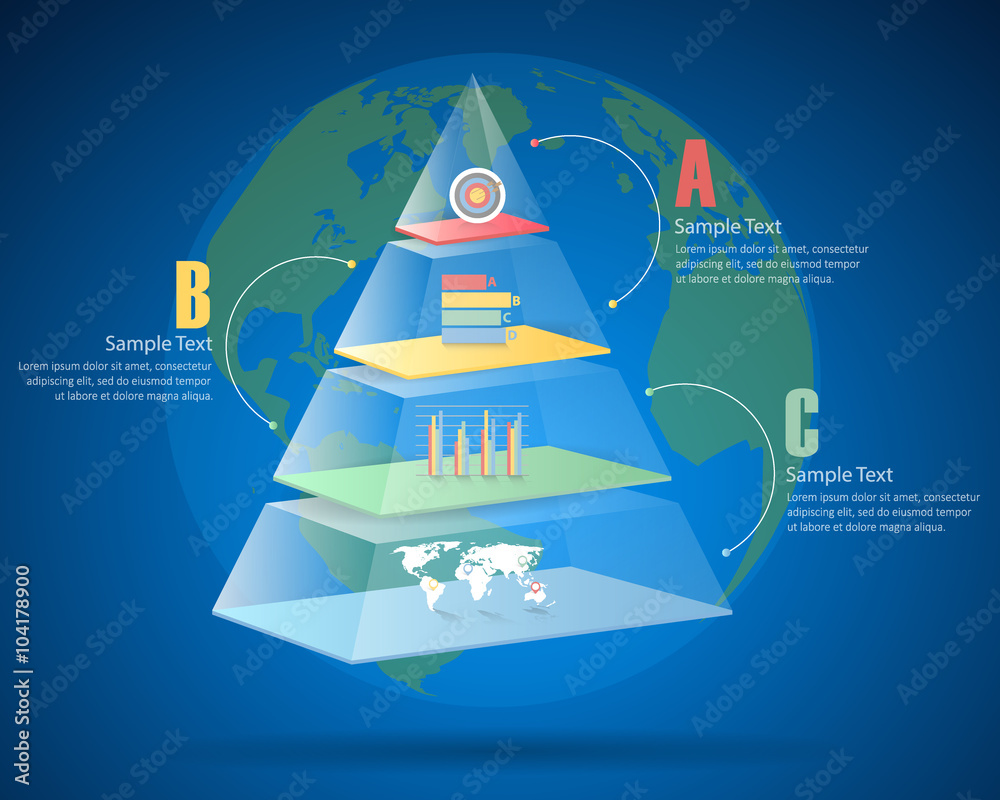 A
Sample Text
Lorem ipsum dolor sit amet, consectetur adipiscing elit, sed do eiusmod tempor ut labore et dolore magna aliqua.

B
Sample Text
Lorem ipsum dolor sit amet, consectetur adipiscing elit, sed do eiusmod tempor ut labore et dolore magna aliqua.

A
B
C
D

C
Sample Text
Lorem ipsum dolor sit amet, consectetur adipiscing elit, sed do eiusmod tempor ut labore et dolore magna aliqua.

Adobe Stock | #104178900